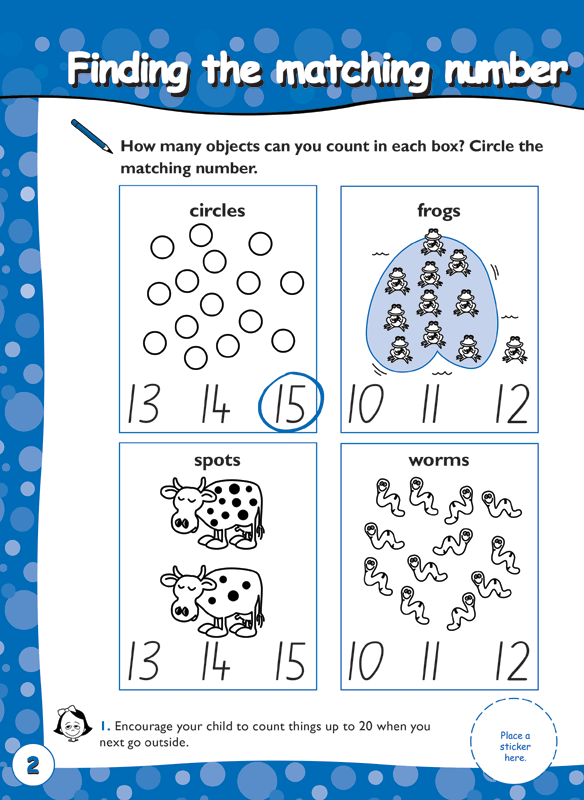 Finding the matching number

How many objects can you count in each box? Circle the matching number.

circles

13 14 15

frogs

10 11 12

spots

13 14 15

worms

10 11 12

1. Encourage your child to count things up to 20 when you next go outside.

Place a sticker here.

2