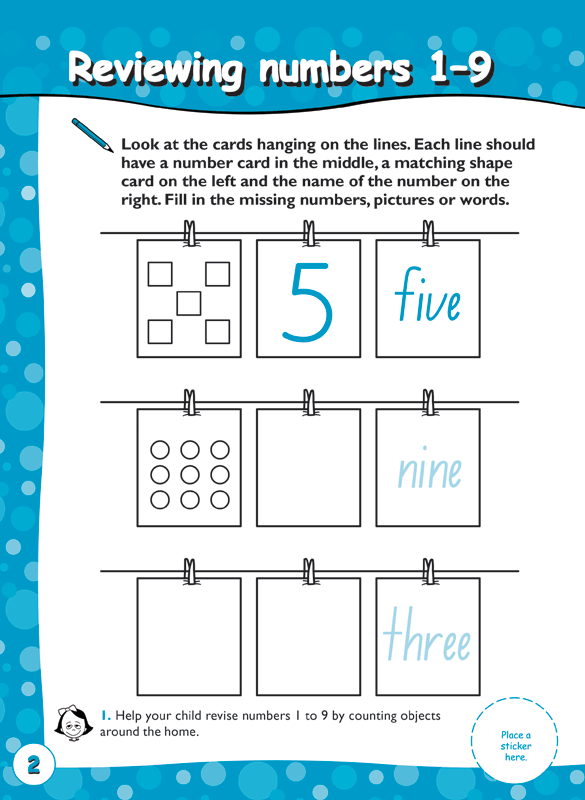 Reviewing numbers 1–9

Look at the cards hanging on the lines. Each line should have a number card in the middle, a matching shape card on the left and the name of the number on the right. Fill in the missing numbers, pictures or words.

5

five

nine

three

1. Help your child revise numbers 1 to 9 by counting objects around the home.

Place a sticker here.

2