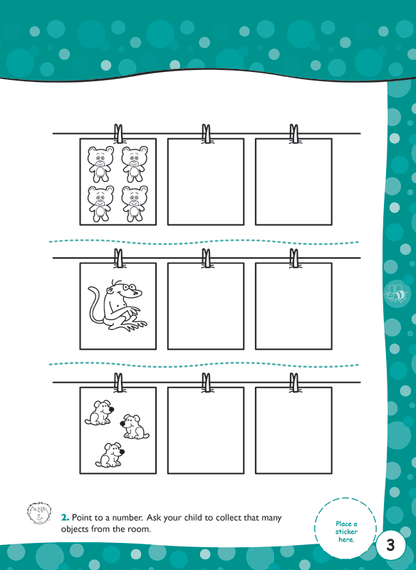 2. Point to a number. Ask your child to collect that many objects from the room.

Place a sticker here.

3