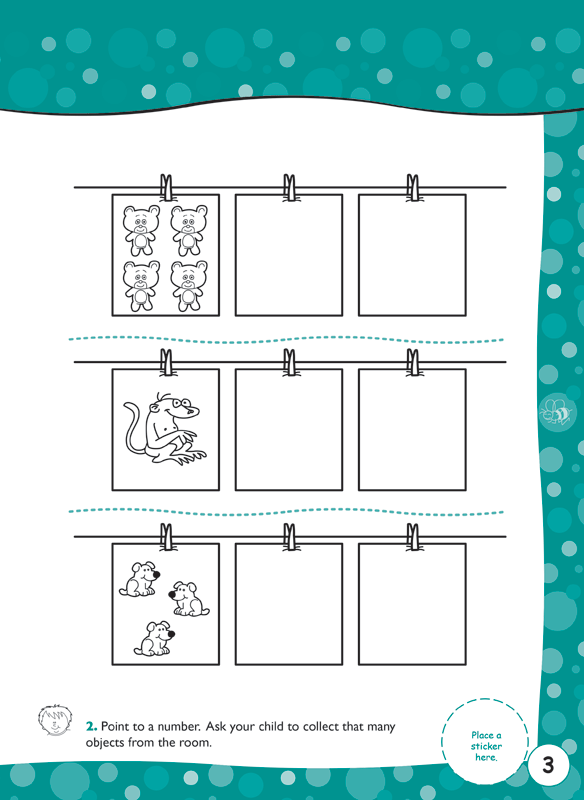 2. Point to a number. Ask your child to collect that many objects from the room.

Place a sticker here.

3