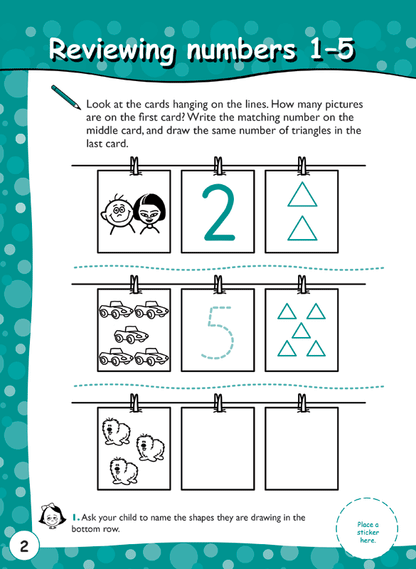 Reviewing numbers 1–5

Look at the cards hanging on the lines. How many pictures are on the first card? Write the matching number on the middle card, and draw the same number of triangles in the last card.

2

5

1. Ask your child to name the shapes they are drawing in the bottom row.

Place a sticker here.

2