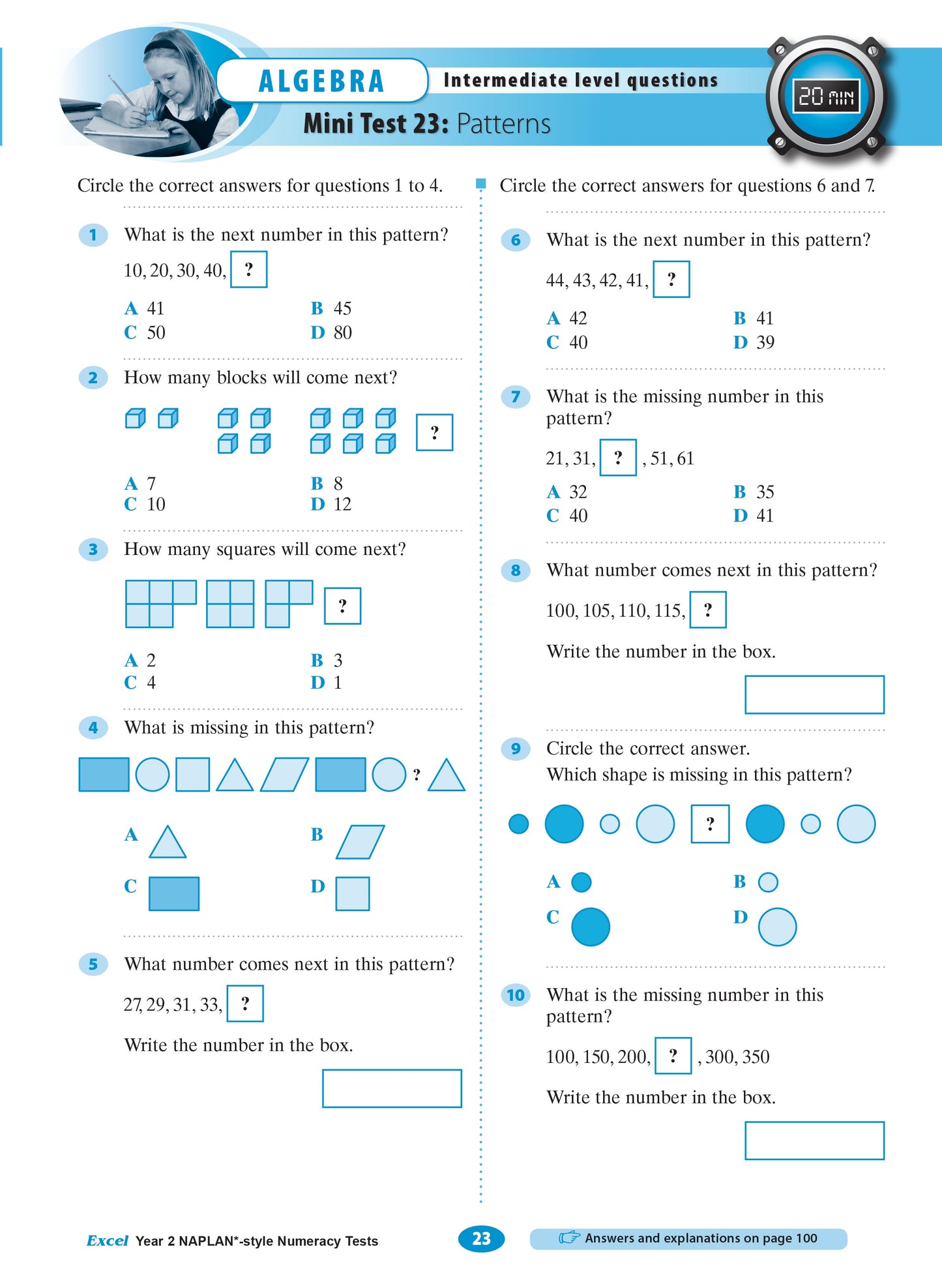 ALGEBRA Intermediate level questions

Mini Test 23: Patterns

20 MIN

Circle the correct answers for questions 1 to 4.

1 What is the next number in this pattern?

10, 20, 30, 40, ?

A 41
B 45
C 50
D 80

2 How many blocks will come next?

?

A 7
B 8
C 10
D 12

3 How many squares will come next?

?

A 2
B 3
C 4
D 1

4 What is missing in this pattern?

?

A
B
C
D

5 What number comes next in this pattern?

27, 29, 31, 33, ?

Write the number in the box.

Circle the correct answers for questions 6 and 7.

6 What is the next number in this pattern?

44, 43, 42, 41, ?

A 42
B 41
C 40
D 39

7 What is the missing number in this pattern?

21, 31, ? , 51, 61

A 32
B 35
C 40
D 41

8 What number comes next in this pattern?

100, 105, 110, 115, ?

Write the number in the box.

9 Circle the correct answer.
Which shape is missing in this pattern?

?

A
B
C
D

10 What is the missing number in this pattern?

100, 150, 200, ? , 300, 350

Write the number in the box.

Excel Year 2 NAPLAN*-style Numeracy Tests

23

Answers and explanations on page 100