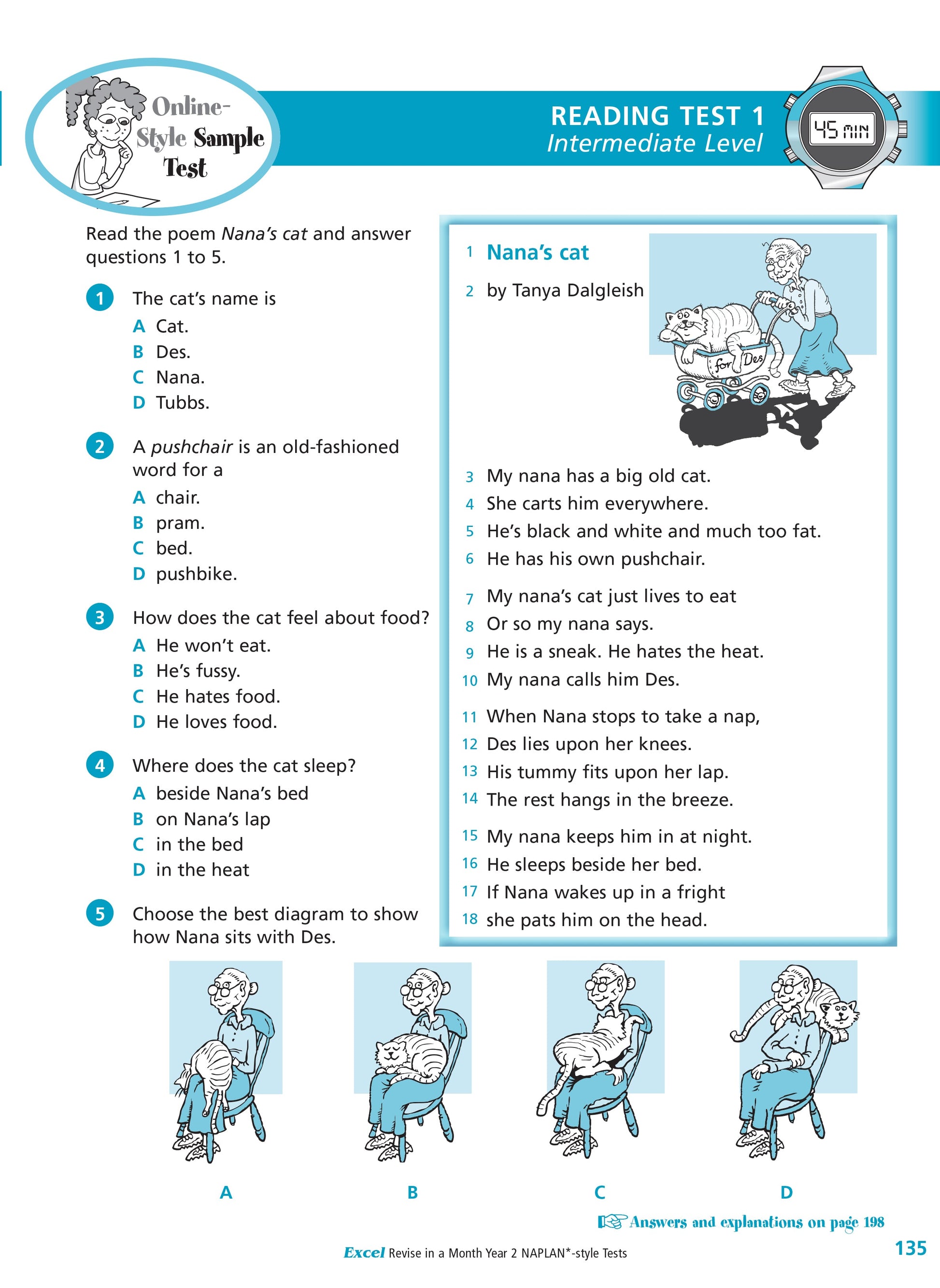 Online-Style Sample Test

READING TEST 1
Intermediate Level

45 MIN

Read the poem Nana's cat and answer questions 1 to 5.

1 The cat's name is
A Cat.
B Des.
C Nana.
D Tubbs.

2 A pushchair is an old-fashioned word for a
A chair.
B pram.
C bed.
D pushbike.

3 How does the cat feel about food?
A He won't eat.
B He's fussy.
C He hates food.
D He loves food.

4 Where does the cat sleep?
A beside Nana's bed
B on Nana's lap
C in the bed
D in the heat

5 Choose the best diagram to show how Nana sits with Des.

1 Nana's cat
2 by Tanya Dalgleish

for Des

3 My nana has a big old cat.
4 She carts him everywhere.
5 He's black and white and much too fat.
6 He has his own pushchair.

7 My nana's cat just lives to eat
8 Or so my nana says.
9 He is a sneak. He hates the heat.
10 My nana calls him Des.

11 When Nana stops to take a nap,
12 Des lies upon her knees.
13 His tummy fits upon her lap.
14 The rest hangs in the breeze.

15 My nana keeps him in at night.
16 He sleeps beside her bed.
17 If Nana wakes up in a fright
18 she pats him on the head.

A B C D

Answers and explanations on page 198

Excel Revise in a Month Year 2 NAPLAN*-style Tests

135