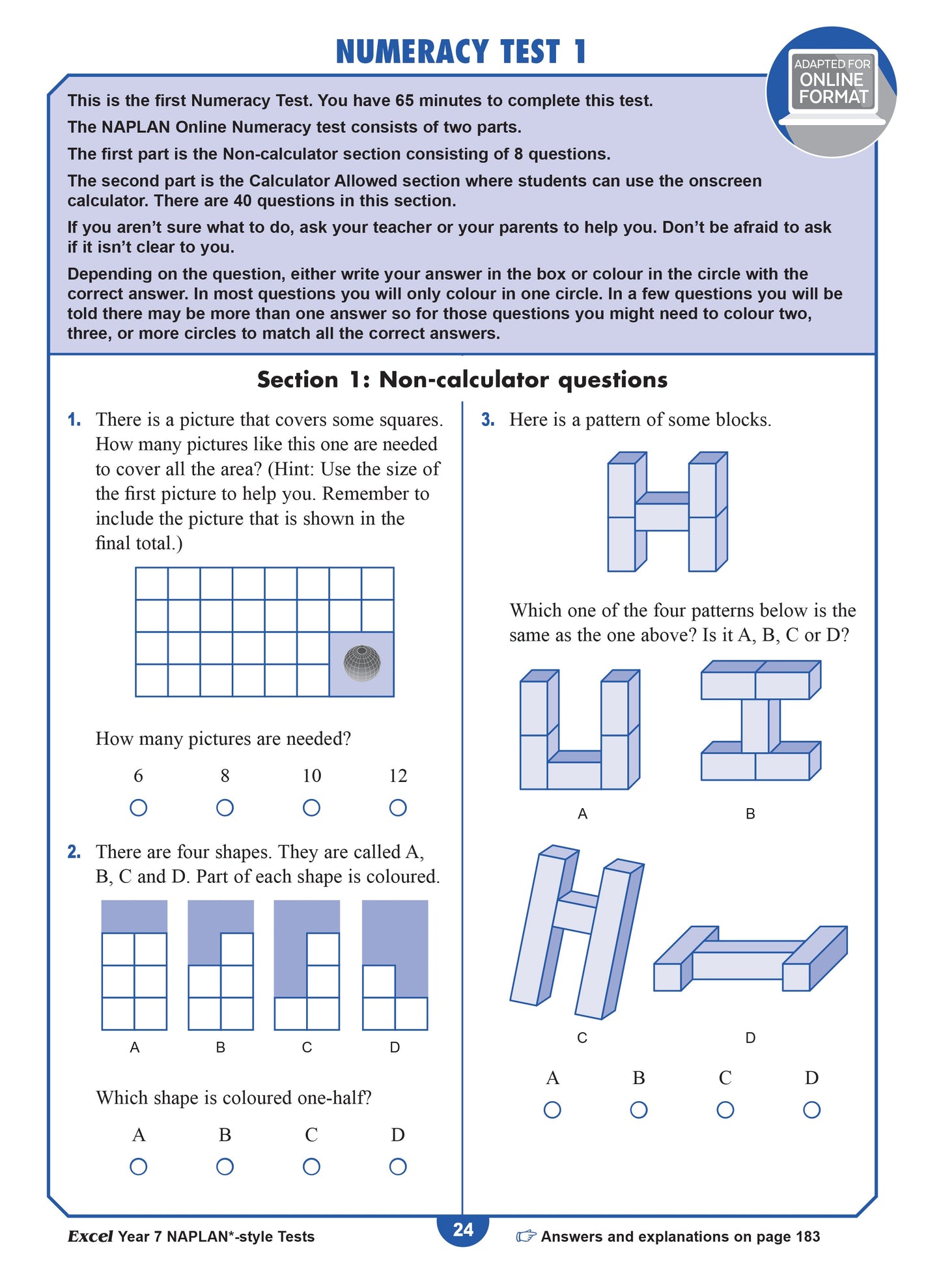 NUMERACY TEST 1

ADAPTED FOR ONLINE FORMAT

This is the first Numeracy Test. You have 65 minutes to complete this test.

The NAPLAN Online Numeracy test consists of two parts.

The first part is the Non-calculator section consisting of 8 questions.

The second part is the Calculator Allowed section where students can use the onscreen calculator. There are 40 questions in this section.

If you aren't sure what to do, ask your teacher or your parents to help you. Don't be afraid to ask if it isn't clear to you.

Depending on the question, either write your answer in the box or colour in the circle with the correct answer. In most questions you will only colour in one circle. In a few questions you will be told there may be more than one answer so for those questions you might need to colour two, three, or more circles to match all the correct answers.

Section 1: Non-calculator questions

1. There is a picture that covers some squares. How many pictures like this one are needed to cover all the area? (Hint: Use the size of the first picture to help you. Remember to include the picture that is shown in the final total.)

How many pictures are needed?

6 8 10 12

2. There are four shapes. They are called A, B, C and D. Part of each shape is coloured.

A B C D

Which shape is coloured one-half?

A B C D

3. Here is a pattern of some blocks.

Which one of the four patterns below is the same as the one above? Is it A, B, C or D?

A B

C D

A B C D

Excel Year 7 NAPLAN*-style Tests

24

Answers and explanations on page 183