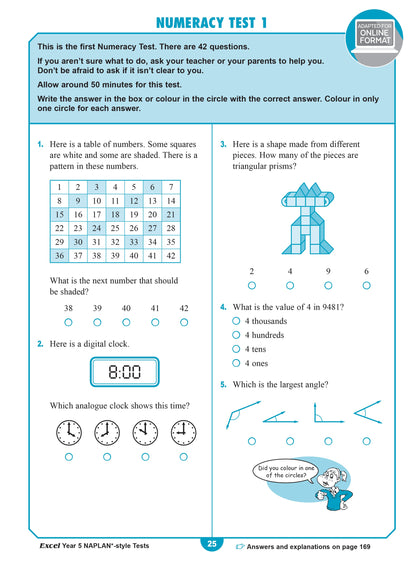 NUMERACY TEST 1

ADAPTED FOR ONLINE FORMAT

This is the first Numeracy Test. There are 42 questions.

If you aren't sure what to do, ask your teacher or your parents to help you. Don't be afraid to ask if it isn't clear to you.

Allow around 50 minutes for this test.

Write the answer in the box or colour in the circle with the correct answer. Colour in only one circle for each answer.

1. Here is a table of numbers. Some squares are white and some are shaded. There is a pattern in these numbers.

| 1 | 2 | 3 | 4 | 5 | 6 | 7 |
|---|---|---|---|---|---|---|
| 8 | 9 | 10 | 11 | 12 | 13 | 14 |
| 15 | 16 | 17 | 18 | 19 | 20 | 21 |
| 22 | 23 | 24 | 25 | 26 | 27 | 28 |
| 29 | 30 | 31 | 32 | 33 | 34 | 35 |
| 36 | 37 | 38 | 39 | 40 | 41 | 42 |

What is the next number that should be shaded?

38 39 40 41 42

2. Here is a digital clock.

8:00

Which analogue clock shows this time?

3. Here is a shape made from different pieces. How many of the pieces are triangular prisms?

2 4 9 6

4. What is the value of 4 in 9481?

4 thousands
4 hundreds
4 tens
4 ones

5. Which is the largest angle?

Did you colour in one of the circles?

Excel Year 5 NAPLAN*-style Tests

25

Answers and explanations on page 169