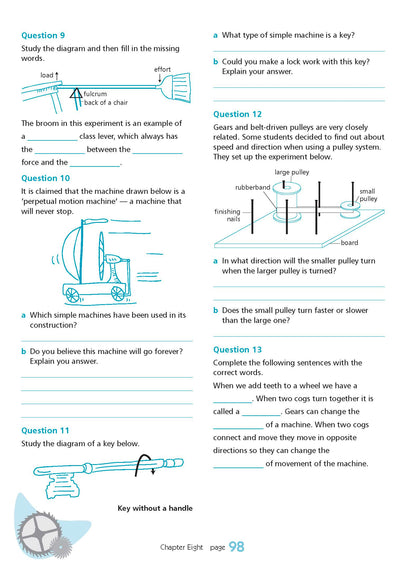 Question 9

Study the diagram and then fill in the missing words.

load

effort

fulcrum

back of a chair

The broom in this experiment is an example of a ____________ class lever, which always has the ____________ between the ____________ force and the ____________.

Question 10

It is claimed that the machine drawn below is a 'perpetual motion machine' — a machine that will never stop.

a Which simple machines have been used in its construction?

b Do you believe this machine will go forever? Explain you answer.

Question 11

Study the diagram of a key below.

Key without a handle

a What type of simple machine is a key?

b Could you make a lock work with this key? Explain your answer.

Question 12

Gears and belt-driven pulleys are very closely related. Some students decided to find out about speed and direction when using a pulley system. They set up the experiment below.

large pulley

rubberband

small pulley

finishing nails

board

a In what direction will the smaller pulley turn when the larger pulley is turned?

b Does the small pulley turn faster or slower than the large one?

Question 13

Complete the following sentences with the correct words.

When we add teeth to a wheel we have a __________. When two cogs turn together it is called a __________. Gears can change the ____________ of a machine. When two cogs connect and move they move in opposite directions so they can change the ____________ of movement of the machine.

Chapter Eight page 98