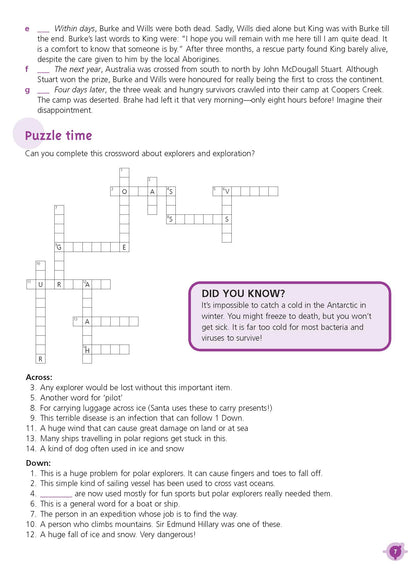 e ___ *Within days*, Burke and Wills were both dead. Sadly, Wills died alone but King was with Burke till the end. Burke's last words to King were: "I hope you will remain with me here till I am quite dead. It is a comfort to know that someone is by." After three months, a rescue party found King barely alive, despite the care given to him by the local Aborigines.

f ___ *The next year*, Australia was crossed from south to north by John McDougall Stuart. Although Stuart won the prize, Burke and Wills were honoured for really being the first to cross the continent.

g ___ *Four days later*, the three weak and hungry survivors crawled into their camp at Coopers Creek. The camp was deserted. Brahe had left it that very morning—only eight hours before! Imagine their disappointment.

Puzzle time

Can you complete this crossword about explorers and exploration?

1 2 3 O A 4 S 5 6 V 7 8 S S 9 G E 10 11 U R 12 A 13 A 14 H R

DID YOU KNOW?
It's impossible to catch a cold in the Antarctic in winter. You might freeze to death, but you won't get sick. It is far too cold for most bacteria and viruses to survive!

Across:
3. Any explorer would be lost without this important item.
5. Another word for 'pilot'
8. For carrying luggage across ice (Santa uses these to carry presents!)
9. This terrible disease is an infection that can follow 1 Down.
11. A huge wind that can cause great damage on land or at sea
13. Many ships travelling in polar regions get stuck in this.
14. A kind of dog often used in ice and snow

Down:
1. This is a huge problem for polar explorers. It can cause fingers and toes to fall off.
2. This simple kind of sailing vessel has been used to cross vast oceans.
4. ________ are now used mostly for fun sports but polar explorers really needed them.
6. This is a general word for a boat or ship.
7. The person in an expedition whose job is to find the way.
10. A person who climbs mountains. Sir Edmund Hillary was one of these.
12. A huge fall of ice and snow. Very dangerous!

7