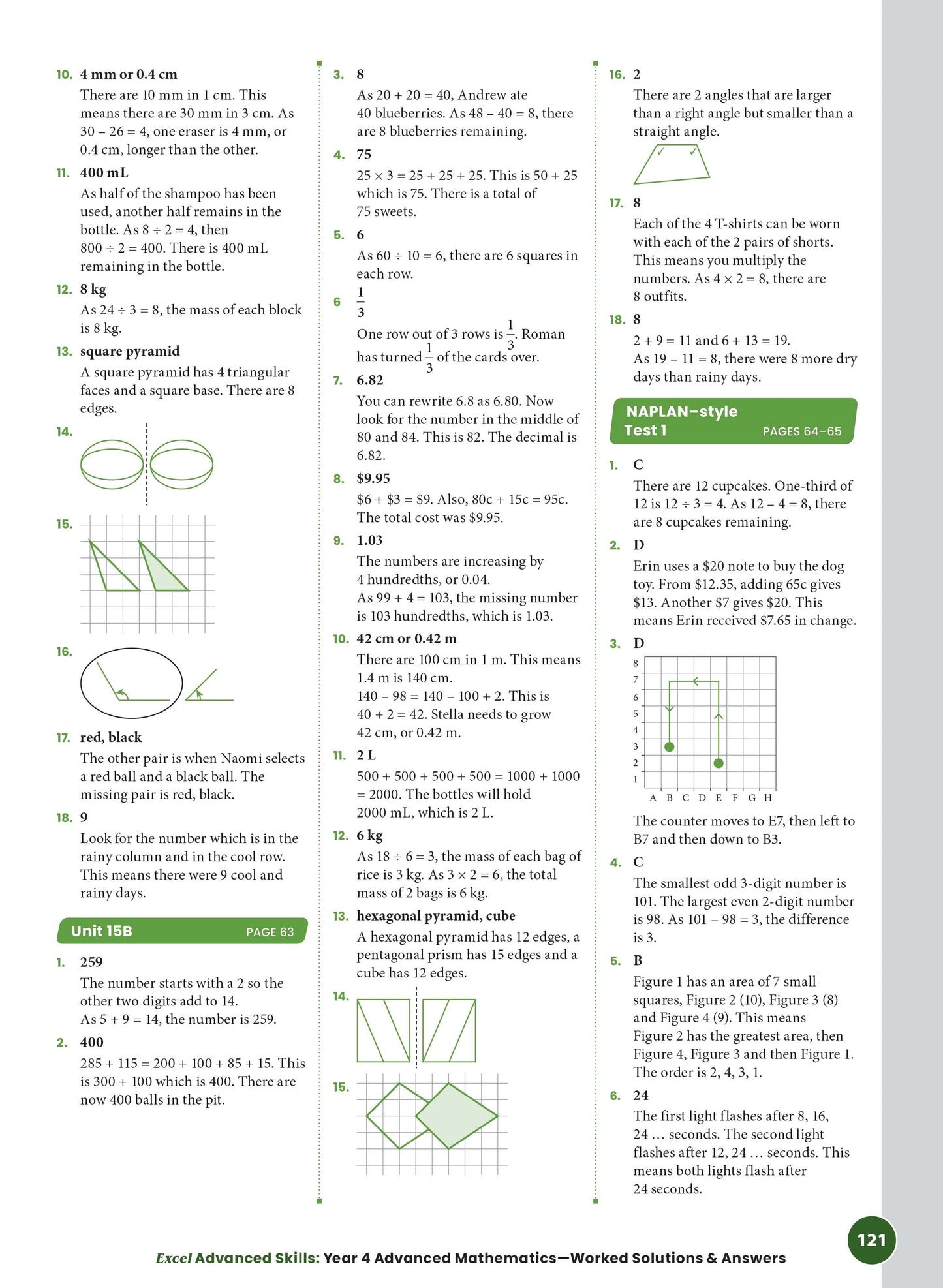 10. 4 mm or 0.4 cm
There are 10 mm in 1 cm. This means there are 30 mm in 3 cm. As 30 – 26 = 4, one eraser is 4 mm, or 0.4 cm, longer than the other.

11. 400 mL
As half of the shampoo has been used, another half remains in the bottle. As 8 ÷ 2 = 4, then 800 ÷ 2 = 400. There is 400 mL remaining in the bottle.

12. 8 kg
As 24 ÷ 3 = 8, the mass of each block is 8 kg.

13. square pyramid
A square pyramid has 4 triangular faces and a square base. There are 8 edges.

14.

15.

16.

17. red, black
The other pair is when Naomi selects a red ball and a black ball. The missing pair is red, black.

18. 9
Look for the number which is in the rainy column and in the cool row. This means there were 9 cool and rainy days.

Unit 15B PAGE 63

1. 259
The number starts with a 2 so the other two digits add to 14.
As 5 + 9 = 14, the number is 259.

2. 400
285 + 115 = 200 + 100 + 85 + 15. This is 300 + 100 which is 400. There are now 400 balls in the pit.

3. 8
As 20 + 20 = 40, Andrew ate 40 blueberries. As 48 – 40 = 8, there are 8 blueberries remaining.

4. 75
25 × 3 = 25 + 25 + 25. This is 50 + 25 which is 75. There is a total of 75 sweets.

5. 6
As 60 ÷ 10 = 6, there are 6 squares in each row.

6 $\frac{1}{3}$
One row out of 3 rows is $\frac{1}{3}$. Roman has turned $\frac{1}{3}$ of the cards over.

7. 6.82
You can rewrite 6.8 as 6.80. Now look for the number in the middle of 80 and 84. This is 82. The decimal is 6.82.

8. $9.95
$6 + $3 = $9. Also, 80c + 15c = 95c. The total cost was $9.95.

9. 1.03
The numbers are increasing by 4 hundredths, or 0.04.
As 99 + 4 = 103, the missing number is 103 hundredths, which is 1.03.

10. 42 cm or 0.42 m
There are 100 cm in 1 m. This means 1.4 m is 140 cm.
140 – 98 = 140 – 100 + 2. This is 40 + 2 = 42. Stella needs to grow 42 cm, or 0.42 m.

11. 2 L
500 + 500 + 500 + 500 = 1000 + 1000 = 2000. The bottles will hold 2000 mL, which is 2 L.

12. 6 kg
As 18 ÷ 6 = 3, the mass of each bag of rice is 3 kg. As 3 × 2 = 6, the total mass of 2 bags is 6 kg.

13. hexagonal pyramid, cube
A hexagonal pyramid has 12 edges, a pentagonal prism has 15 edges and a cube has 12 edges.

14.

15.

16. 2
There are 2 angles that are larger than a right angle but smaller than a straight angle.
✓ ✓

17. 8
Each of the 4 T-shirts can be worn with each of the 2 pairs of shorts. This means you multiply the numbers. As 4 × 2 = 8, there are 8 outfits.

18. 8
2 + 9 = 11 and 6 + 13 = 19.
As 19 – 11 = 8, there were 8 more dry days than rainy days.

NAPLAN–style Test 1 PAGES 64–65

1. C
There are 12 cupcakes. One-third of 12 is 12 ÷ 3 = 4. As 12 – 4 = 8, there are 8 cupcakes remaining.

2. D
Erin uses a $20 note to buy the dog toy. From $12.35, adding 65c gives $13. Another $7 gives $20. This means Erin received $7.65 in change.

3. D
8 7 6 5 4 3 2 1
A B C D E F G H
The counter moves to E7, then left to B7 and then down to B3.

4. C
The smallest odd 3-digit number is 101. The largest even 2-digit number is 98. As 101 – 98 = 3, the difference is 3.

5. B
Figure 1 has an area of 7 small squares, Figure 2 (10), Figure 3 (8) and Figure 4 (9). This means Figure 2 has the greatest area, then Figure 4, Figure 3 and then Figure 1. The order is 2, 4, 3, 1.

6. 24
The first light flashes after 8, 16, 24 … seconds. The second light flashes after 12, 24 … seconds. This means both lights flash after 24 seconds.

121

Excel Advanced Skills: Year 4 Advanced Mathematics—Worked Solutions & Answers