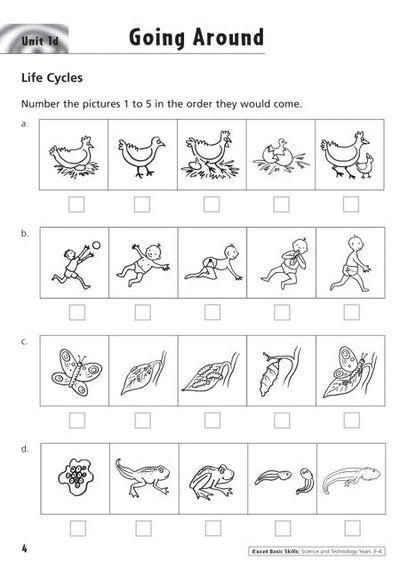 Unit 1d

Going Around

Life Cycles

Number the pictures 1 to 5 in the order they would come.

a.

b.

c.

d.

4

Excel Basic Skills: Science and Technology Years 3–4