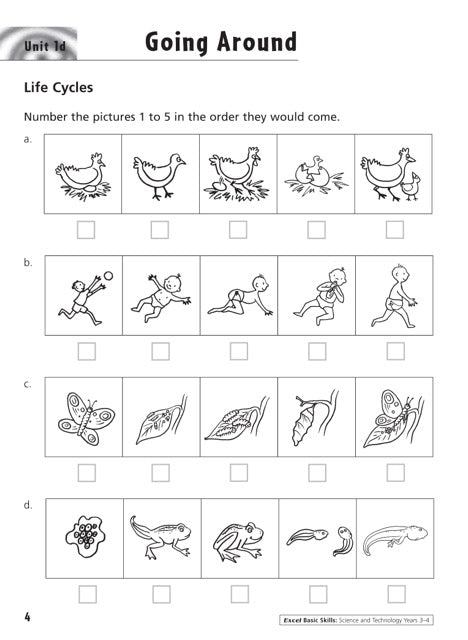 Unit 1d

Going Around

Life Cycles

Number the pictures 1 to 5 in the order they would come.

a.

b.

c.

d.

4

Excel Basic Skills: Science and Technology Years 3–4