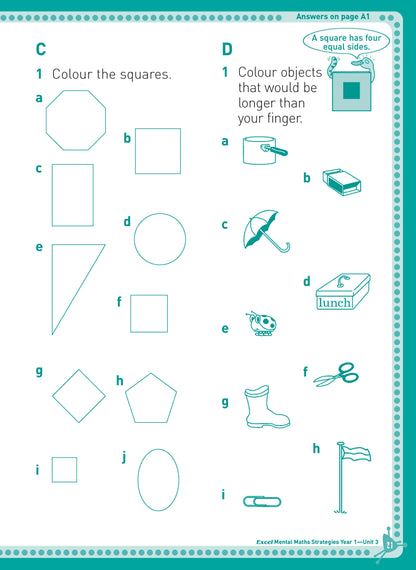 Answers on page A1

C

1 Colour the squares.

a

b

c

d

e

f

g

h

i

j

D

A square has four equal sides.

1 Colour objects that would be longer than your finger.

a

b

c

d

lunch

e

f

g

h

i

Excel Mental Maths Strategies Year 1—Unit 3

11