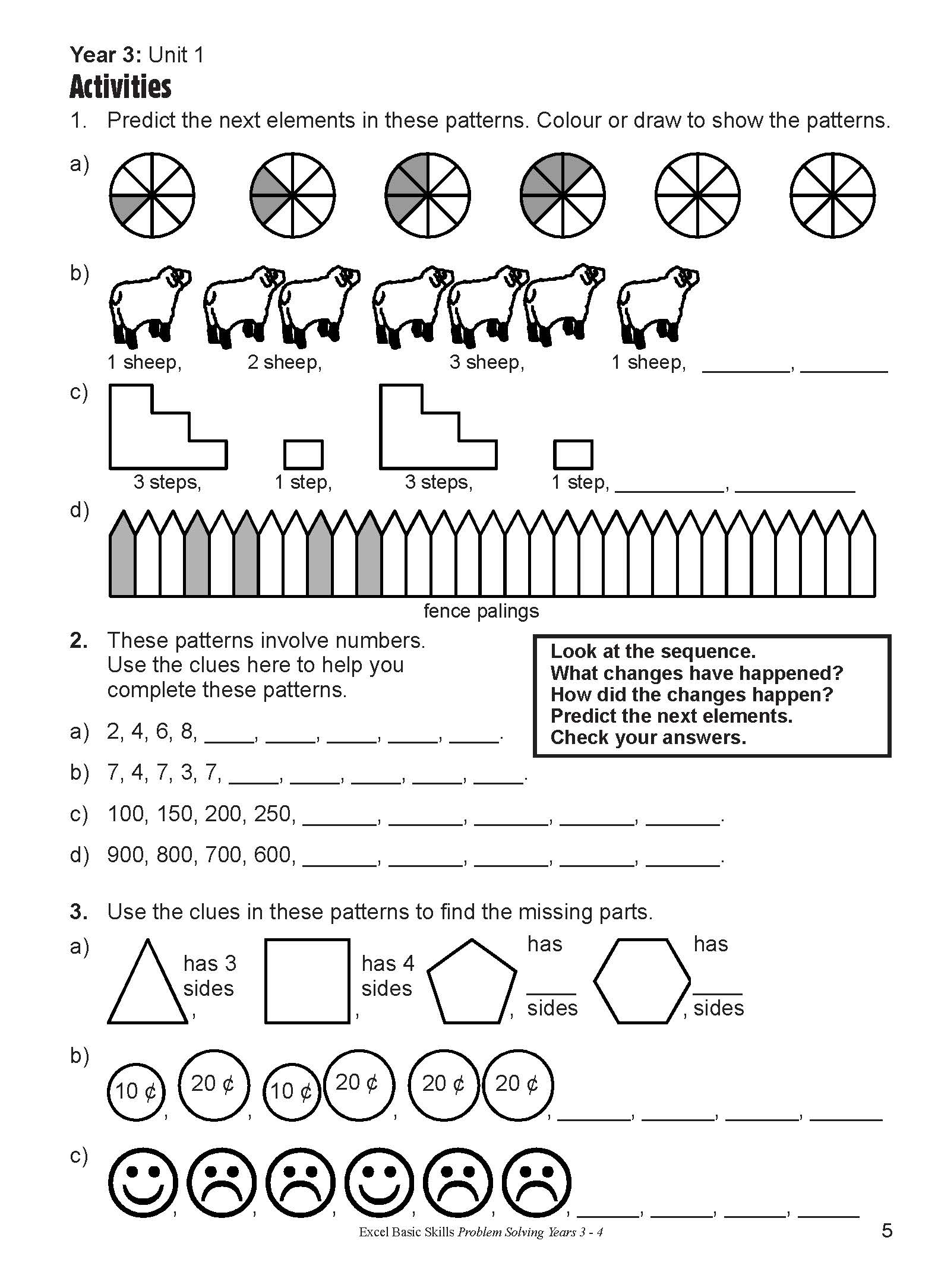 Year 3: Unit 1
Activities

1. Predict the next elements in these patterns. Colour or draw to show the patterns.

a)

b)
1 sheep, 2 sheep, 3 sheep, 1 sheep, ________, ________

c)
3 steps, 1 step, 3 steps, 1 step, __________, __________

d)
fence palings

2. These patterns involve numbers. Use the clues here to help you complete these patterns.

Look at the sequence.
What changes have happened?
How did the changes happen?
Predict the next elements.
Check your answers.

a) 2, 4, 6, 8, _____, _____, _____, _____, _____.

b) 7, 4, 7, 3, 7, _____, _____, _____, _____, _____.

c) 100, 150, 200, 250, _______, _______, _______, _______, _______.

d) 900, 800, 700, 600, _______, _______, _______, _______, _______.

3. Use the clues in these patterns to find the missing parts.

a) has 3 sides, has 4 sides, has _____ sides, has _____ sides

b) 10 ¢, 20 ¢, 10 ¢, 20 ¢, 20 ¢, 20 ¢, _______, _______, _______, _______

c) , , , , , , ______, ______, ______, ______

Excel Basic Skills Problem Solving Years 3 - 4

5