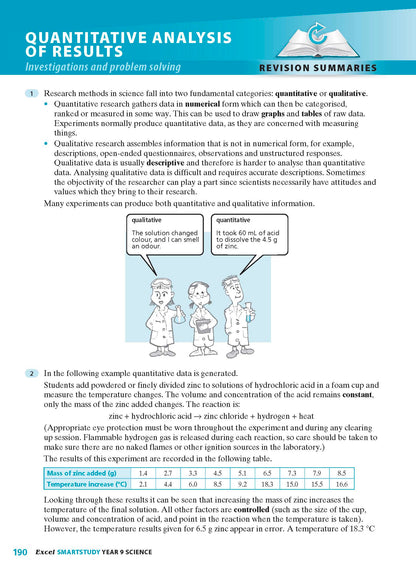 QUANTITATIVE ANALYSIS OF RESULTS
Investigations and problem solving

REVISION SUMMARIES

1 Research methods in science fall into two fundamental categories: quantitative or qualitative.
• Quantitative research gathers data in numerical form which can then be categorised, ranked or measured in some way. This can be used to draw graphs and tables of raw data. Experiments normally produce quantitative data, as they are concerned with measuring things.
• Qualitative research assembles information that is not in numerical form, for example, descriptions, open-ended questionnaires, observations and unstructured responses. Qualitative data is usually descriptive and therefore is harder to analyse than quantitative data. Analysing qualitative data is difficult and requires accurate descriptions. Sometimes the objectivity of the researcher can play a part since scientists necessarily have attitudes and values which they bring to their research.
Many experiments can produce both quantitative and qualitative information.

qualitative
The solution changed colour, and I can smell an odour.

quantitative
It took 60 mL of acid to dissolve the 4.5 g of zinc.

2 In the following example quantitative data is generated.
Students add powdered or finely divided zinc to solutions of hydrochloric acid in a foam cup and measure the temperature changes. The volume and concentration of the acid remains constant, only the mass of the zinc added changes. The reaction is:
zinc + hydrochloric acid → zinc chloride + hydrogen + heat
(Appropriate eye protection must be worn throughout the experiment and during any clearing up session. Flammable hydrogen gas is released during each reaction, so care should be taken to make sure there are no naked flames or other ignition sources in the laboratory.)
The results of this experiment are recorded in the following table.

| Mass of zinc added (g) | 1.4 | 2.7 | 3.3 | 4.5 | 5.1 | 6.5 | 7.3 | 7.9 | 8.5 |
|---|---|---|---|---|---|---|---|---|---|
| Temperature increase (°C) | 2.1 | 4.4 | 6.0 | 8.5 | 9.2 | 18.3 | 15.0 | 15.5 | 16.6 |

Looking through these results it can be seen that increasing the mass of zinc increases the temperature of the final solution. All other factors are controlled (such as the size of the cup, volume and concentration of acid, and point in the reaction when the temperature is taken). However, the temperature results given for 6.5 g zinc appear in error. A temperature of 18.3 °C

190 Excel SMARTSTUDY YEAR 9 SCIENCE