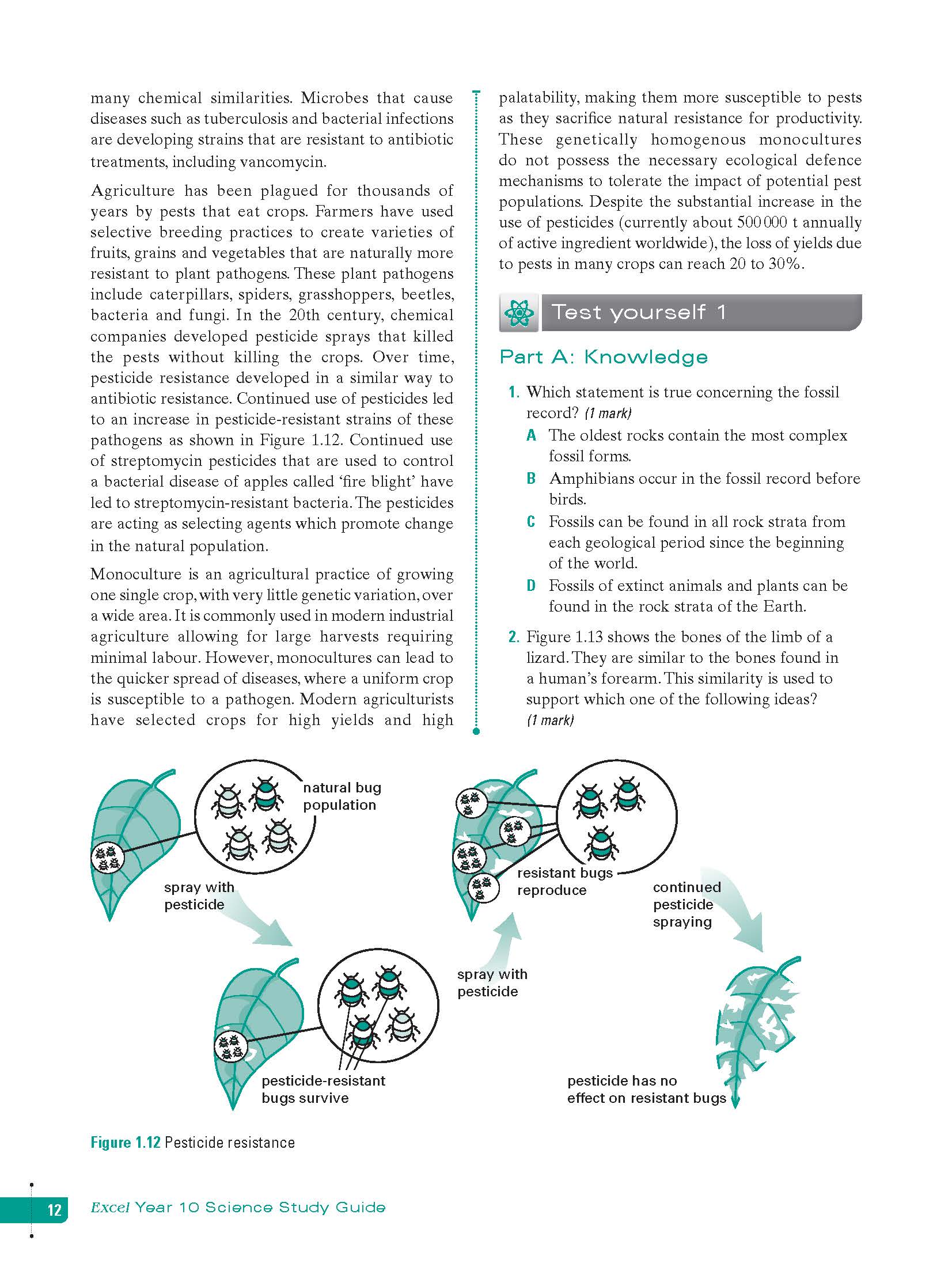 many chemical similarities. Microbes that cause diseases such as tuberculosis and bacterial infections are developing strains that are resistant to antibiotic treatments, including vancomycin.

Agriculture has been plagued for thousands of years by pests that eat crops. Farmers have used selective breeding practices to create varieties of fruits, grains and vegetables that are naturally more resistant to plant pathogens. These plant pathogens include caterpillars, spiders, grasshoppers, beetles, bacteria and fungi. In the 20th century, chemical companies developed pesticide sprays that killed the pests without killing the crops. Over time, pesticide resistance developed in a similar way to antibiotic resistance. Continued use of pesticides led to an increase in pesticide-resistant strains of these pathogens as shown in Figure 1.12. Continued use of streptomycin pesticides that are used to control a bacterial disease of apples called 'fire blight' have led to streptomycin-resistant bacteria. The pesticides are acting as selecting agents which promote change in the natural population.

Monoculture is an agricultural practice of growing one single crop, with very little genetic variation, over a wide area. It is commonly used in modern industrial agriculture allowing for large harvests requiring minimal labour. However, monocultures can lead to the quicker spread of diseases, where a uniform crop is susceptible to a pathogen. Modern agriculturists have selected crops for high yields and high palatability, making them more susceptible to pests as they sacrifice natural resistance for productivity. These genetically homogenous monocultures do not possess the necessary ecological defence mechanisms to tolerate the impact of potential pest populations. Despite the substantial increase in the use of pesticides (currently about 500 000 t annually of active ingredient worldwide), the loss of yields due to pests in many crops can reach 20 to 30%.

Test yourself 1

Part A: Knowledge

1. Which statement is true concerning the fossil record? (1 mark)
A The oldest rocks contain the most complex fossil forms.
B Amphibians occur in the fossil record before birds.
C Fossils can be found in all rock strata from each geological period since the beginning of the world.
D Fossils of extinct animals and plants can be found in the rock strata of the Earth.

2. Figure 1.13 shows the bones of the limb of a lizard. They are similar to the bones found in a human's forearm. This similarity is used to support which one of the following ideas? (1 mark)

natural bug population

spray with pesticide

pesticide-resistant bugs survive

spray with pesticide

resistant bugs reproduce

continued pesticide spraying

pesticide has no effect on resistant bugs

Figure 1.12 Pesticide resistance

12 Excel Year 10 Science Study Guide