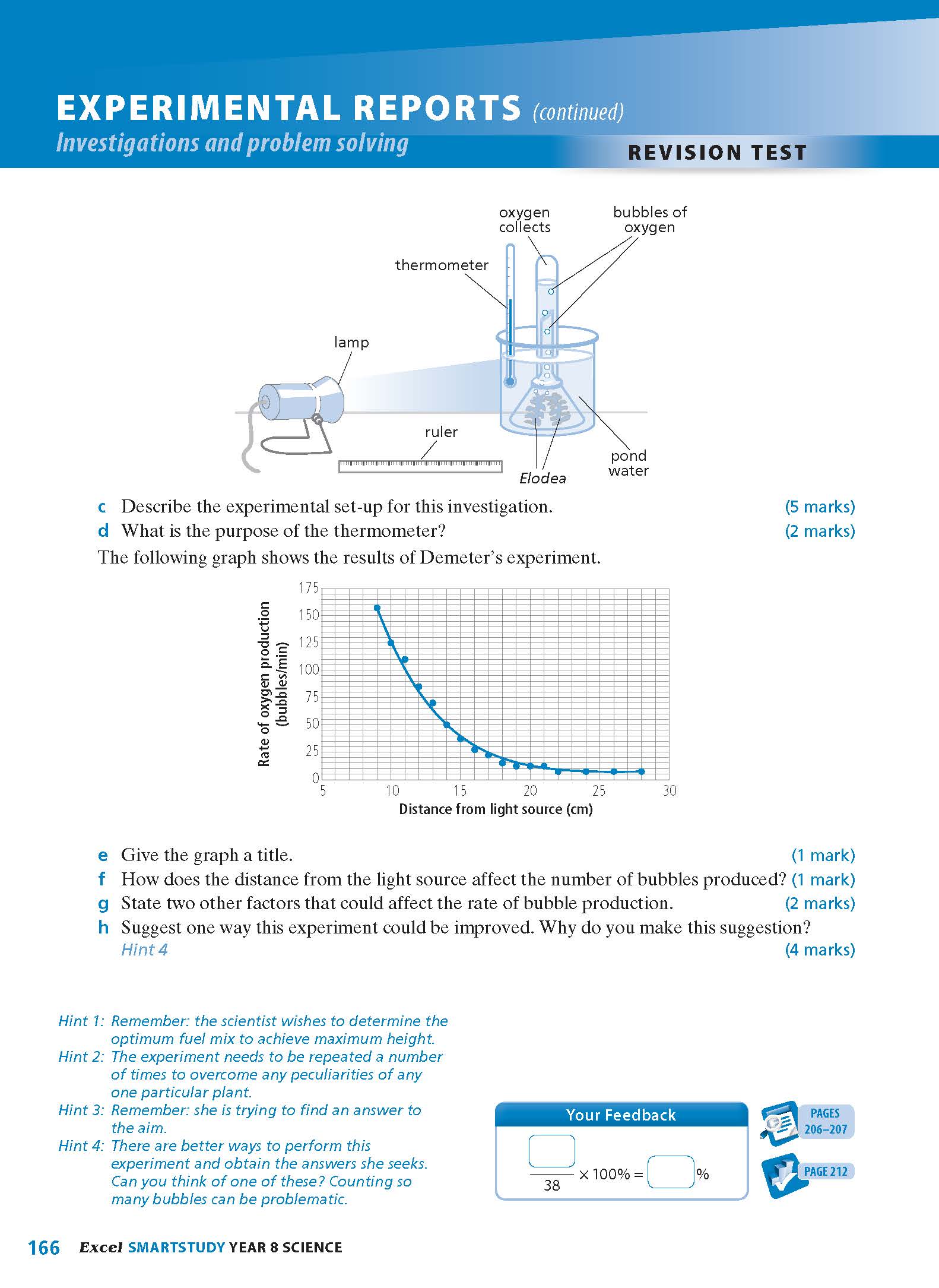 EXPERIMENTAL REPORTS (continued)
Investigations and problem solving
REVISION TEST

oxygen collects
bubbles of oxygen
thermometer
lamp
ruler
Elodea
pond water

c Describe the experimental set-up for this investigation. (5 marks)
d What is the purpose of the thermometer? (2 marks)

The following graph shows the results of Demeter's experiment.

Rate of oxygen production (bubbles/min)
175
150
125
100
75
50
25
0
5
10
15
20
25
30
Distance from light source (cm)

e Give the graph a title. (1 mark)
f How does the distance from the light source affect the number of bubbles produced? (1 mark)
g State two other factors that could affect the rate of bubble production. (2 marks)
h Suggest one way this experiment could be improved. Why do you make this suggestion? Hint 4 (4 marks)

Hint 1: Remember: the scientist wishes to determine the optimum fuel mix to achieve maximum height.
Hint 2: The experiment needs to be repeated a number of times to overcome any peculiarities of any one particular plant.
Hint 3: Remember: she is trying to find an answer to the aim.
Hint 4: There are better ways to perform this experiment and obtain the answers she seeks. Can you think of one of these? Counting so many bubbles can be problematic.

Your Feedback
$\frac{\square}{38} \times 100\% = \square\%$
PAGES 206–207
PAGE 212

166 Excel SMARTSTUDY YEAR 8 SCIENCE