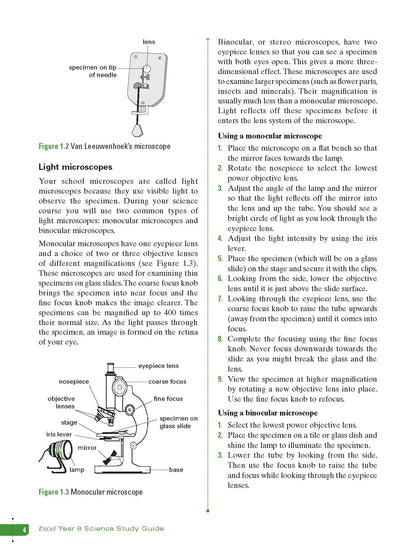 lens

specimen on tip of needle

Figure 1.2 Van Leeuwenhoek's microscope

Light microscopes

Your school microscopes are called light microscopes because they use visible light to observe the specimen. During your science course you will use two common types of light microscopes: monocular microscopes and binocular microscopes.

Monocular microscopes have one eyepiece lens and a choice of two or three objective lenses of different magnifications (see Figure 1.3). These microscopes are used for examining thin specimens on glass slides. The coarse focus knob brings the specimen into near focus and the fine focus knob makes the image clearer. The specimens can be magnified up to 400 times their normal size. As the light passes through the specimen, an image is formed on the retina of your eye.

eyepiece lens
nosepiece
coarse focus
objective lenses
fine focus
stage
specimen on glass slide
iris lever
mirror
lamp
base

Figure 1.3 Monocular microscope

Binocular, or stereo microscopes, have two eyepiece lenses so that you can see a specimen with both eyes open. This gives a more three-dimensional effect. These microscopes are used to examine larger specimens (such as flower parts, insects and minerals). Their magnification is usually much less than a monocular microscope. Light reflects off these specimens before it enters the lens system of the microscope.

Using a monocular microscope

1. Place the microscope on a flat bench so that the mirror faces towards the lamp.
2. Rotate the nosepiece to select the lowest power objective lens.
3. Adjust the angle of the lamp and the mirror so that the light reflects off the mirror into the lens and up the tube. You should see a bright circle of light as you look through the eyepiece lens.
4. Adjust the light intensity by using the iris lever.
5. Place the specimen (which will be on a glass slide) on the stage and secure it with the clips.
6. Looking from the side, lower the objective lens until it is just above the slide surface.
7. Looking through the eyepiece lens, use the coarse focus knob to raise the tube upwards (away from the specimen) until it comes into focus.
8. Complete the focusing using the fine focus knob. Never focus downwards towards the slide as you might break the glass and the lens.
9. View the specimen at higher magnification by rotating a new objective lens into place. Use the fine focus knob to refocus.

Using a binocular microscope

1. Select the lowest power objective lens.
2. Place the specimen on a tile or glass dish and shine the lamp to illuminate the specimen.
3. Lower the tube by looking from the side. Then use the focus knob to raise the tube and focus while looking through the eyepiece lenses.

4 Excel Year 8 Science Study Guide