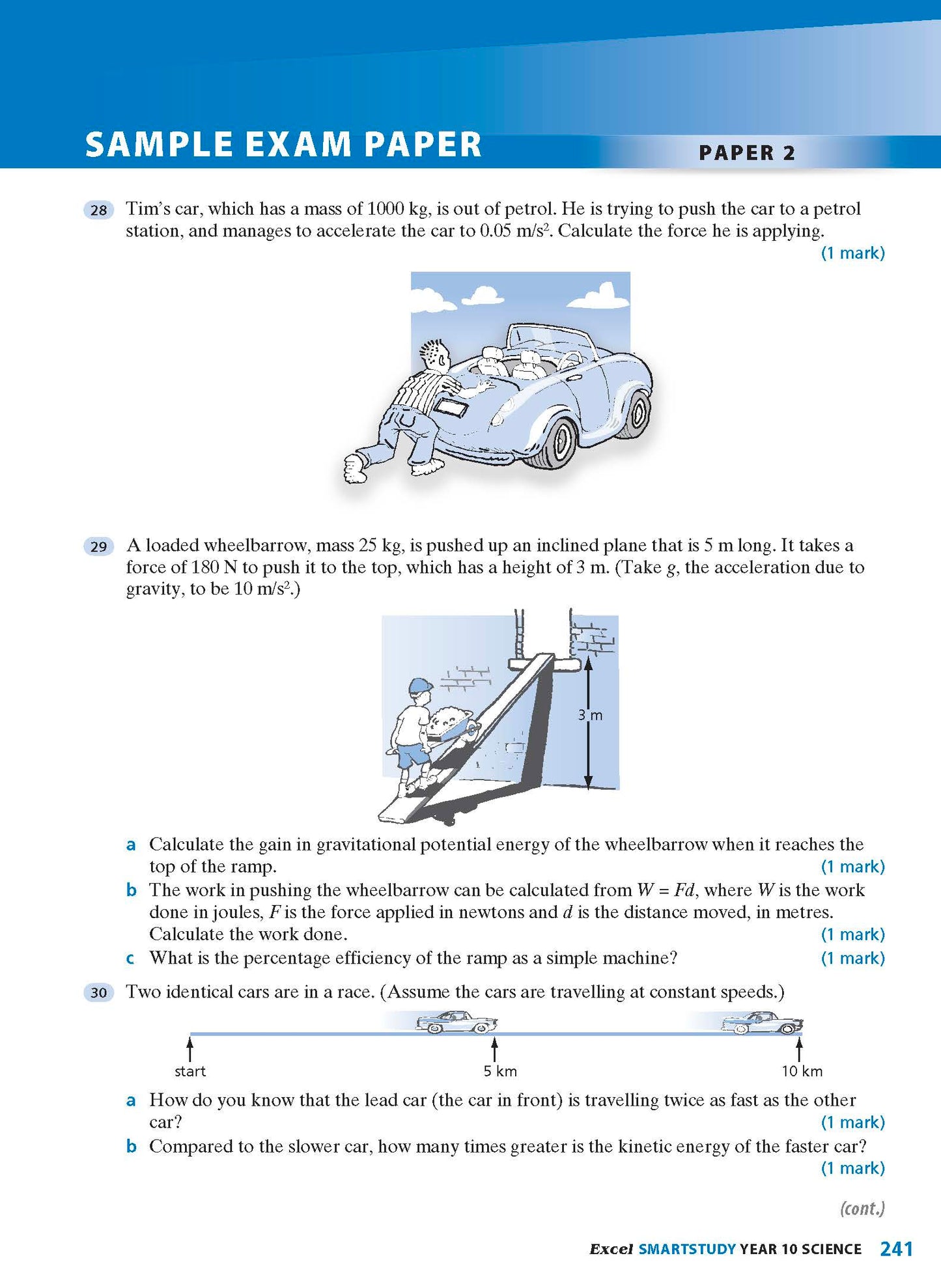 SAMPLE EXAM PAPER

PAPER 2

28 Tim's car, which has a mass of 1000 kg, is out of petrol. He is trying to push the car to a petrol station, and manages to accelerate the car to 0.05 m/s$^2$. Calculate the force he is applying.
(1 mark)

29 A loaded wheelbarrow, mass 25 kg, is pushed up an inclined plane that is 5 m long. It takes a force of 180 N to push it to the top, which has a height of 3 m. (Take $g$, the acceleration due to gravity, to be 10 m/s$^2$.)

3 m

a Calculate the gain in gravitational potential energy of the wheelbarrow when it reaches the top of the ramp. (1 mark)
b The work in pushing the wheelbarrow can be calculated from $W = Fd$, where $W$ is the work done in joules, $F$ is the force applied in newtons and $d$ is the distance moved, in metres. Calculate the work done. (1 mark)
c What is the percentage efficiency of the ramp as a simple machine? (1 mark)

30 Two identical cars are in a race. (Assume the cars are travelling at constant speeds.)

start
5 km
10 km

a How do you know that the lead car (the car in front) is travelling twice as fast as the other car? (1 mark)
b Compared to the slower car, how many times greater is the kinetic energy of the faster car? (1 mark)

(cont.)

Excel SMARTSTUDY YEAR 10 SCIENCE 241