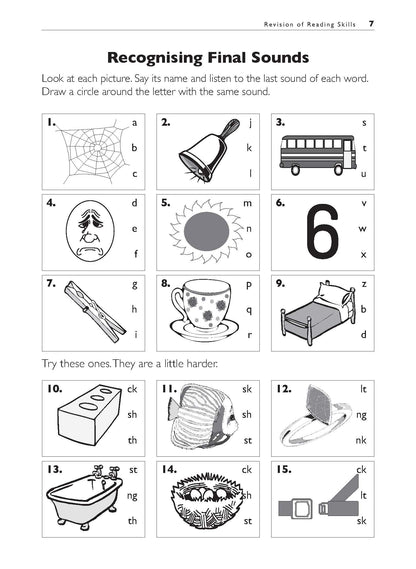 Revision of Reading Skills 7

Recognising Final Sounds

Look at each picture. Say its name and listen to the last sound of each word. Draw a circle around the letter with the same sound.

1. a b c

2. j k l

3. s t u

4. d e f

5. m n o

6. 6 v w x

7. g h i

8. p q r

9. z b d

Try these ones. They are a little harder.

10. ck sh th

11. sk sh st

12. lt ng nk

13. st ng th

14. ck sh st

15. ck lt sk