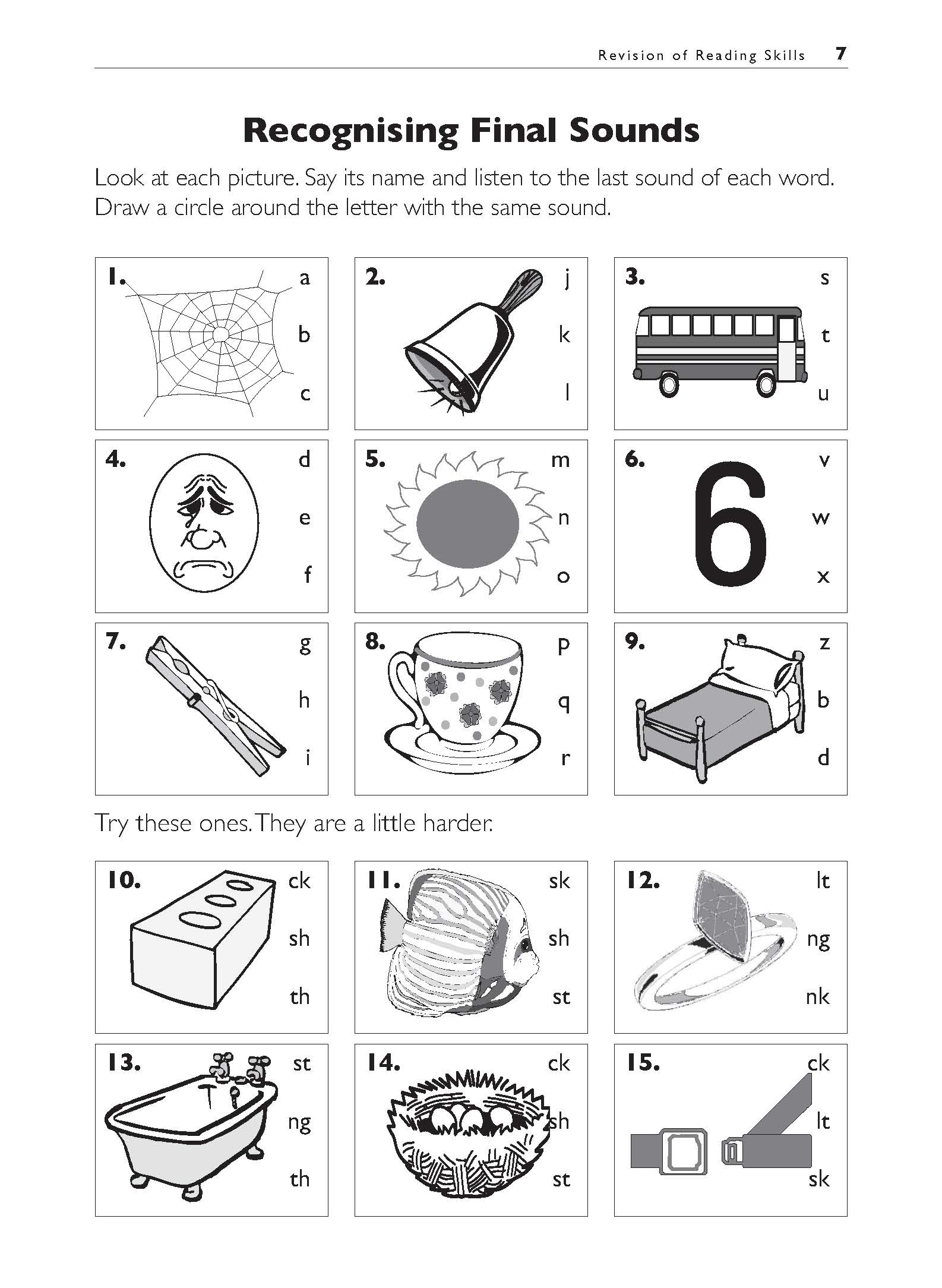 Revision of Reading Skills 7

Recognising Final Sounds

Look at each picture. Say its name and listen to the last sound of each word. Draw a circle around the letter with the same sound.

1. a b c

2. j k l

3. s t u

4. d e f

5. m n o

6. 6 v w x

7. g h i

8. p q r

9. z b d

Try these ones. They are a little harder.

10. ck sh th

11. sk sh st

12. lt ng nk

13. st ng th

14. ck sh st

15. ck lt sk