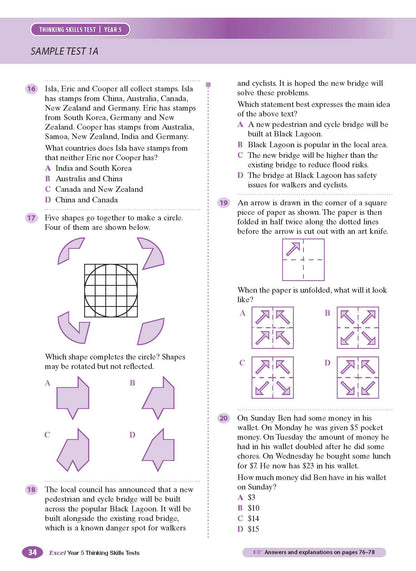 THINKING SKILLS TEST | YEAR 5

SAMPLE TEST 1A

16 Isla, Eric and Cooper all collect stamps. Isla has stamps from China, Australia, Canada, New Zealand and Germany. Eric has stamps from South Korea, Germany and New Zealand. Cooper has stamps from Australia, Samoa, New Zealand, India and Germany.

What countries does Isla have stamps from that neither Eric nor Cooper has?

A India and South Korea
B Australia and China
C Canada and New Zealand
D China and Canada

17 Five shapes go together to make a circle. Four of them are shown below.

Which shape completes the circle? Shapes may be rotated but not reflected.

A
B
C
D

18 The local council has announced that a new pedestrian and cycle bridge will be built across the popular Black Lagoon. It will be built alongside the existing road bridge, which is a known danger spot for walkers and cyclists. It is hoped the new bridge will solve these problems.

Which statement best expresses the main idea of the above text?

A A new pedestrian and cycle bridge will be built at Black Lagoon.
B Black Lagoon is popular in the local area.
C The new bridge will be higher than the existing bridge to reduce flood risks.
D The bridge at Black Lagoon has safety issues for walkers and cyclists.

19 An arrow is drawn in the corner of a square piece of paper as shown. The paper is then folded in half twice along the dotted lines before the arrow is cut out with an art knife.

When the paper is unfolded, what will it look like?

A
B
C
D

20 On Sunday Ben had some money in his wallet. On Monday he was given $5 pocket money. On Tuesday the amount of money he had in his wallet doubled after he did some chores. On Wednesday he bought some lunch for $7. He now has $23 in his wallet.

How much money did Ben have in his wallet on Sunday?

A $3
B $10
C $14
D $15

34 Excel Year 5 Thinking Skills Tests

Answers and explanations on pages 76–78