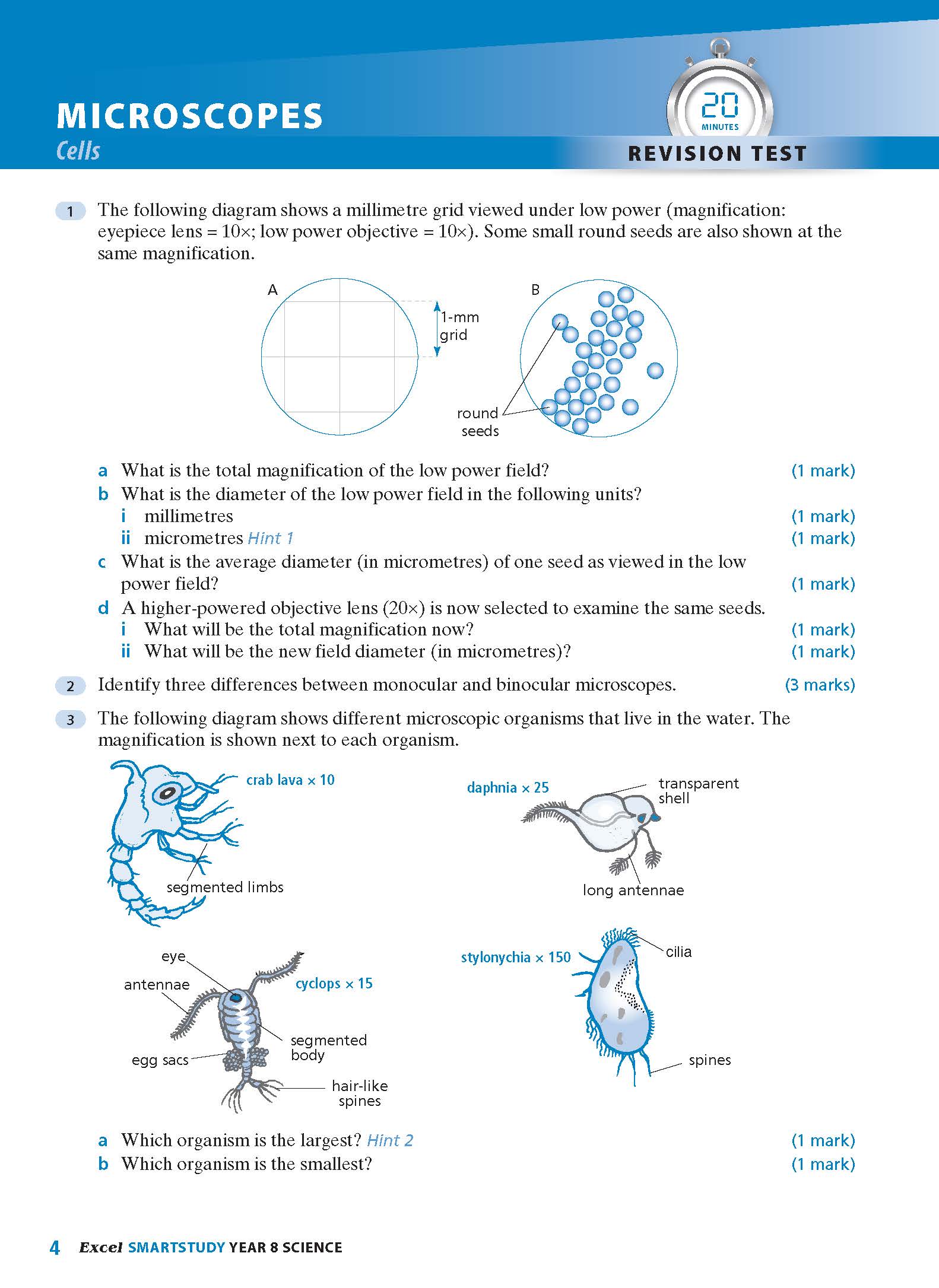 MICROSCOPES
Cells

20
MINUTES
REVISION TEST

1 The following diagram shows a millimetre grid viewed under low power (magnification: eyepiece lens = 10×; low power objective = 10×). Some small round seeds are also shown at the same magnification.

A
1-mm grid
B
round seeds

a What is the total magnification of the low power field? (1 mark)
b What is the diameter of the low power field in the following units?
i millimetres (1 mark)
ii micrometres Hint 1 (1 mark)
c What is the average diameter (in micrometres) of one seed as viewed in the low power field? (1 mark)
d A higher-powered objective lens (20×) is now selected to examine the same seeds.
i What will be the total magnification now? (1 mark)
ii What will be the new field diameter (in micrometres)? (1 mark)

2 Identify three differences between monocular and binocular microscopes. (3 marks)

3 The following diagram shows different microscopic organisms that live in the water. The magnification is shown next to each organism.

crab lava × 10
segmented limbs
daphnia × 25
transparent shell
long antennae
eye
antennae
cyclops × 15
segmented body
egg sacs
hair-like spines
stylonychia × 150
cilia
spines

a Which organism is the largest? Hint 2 (1 mark)
b Which organism is the smallest? (1 mark)

4 Excel SMARTSTUDY YEAR 8 SCIENCE