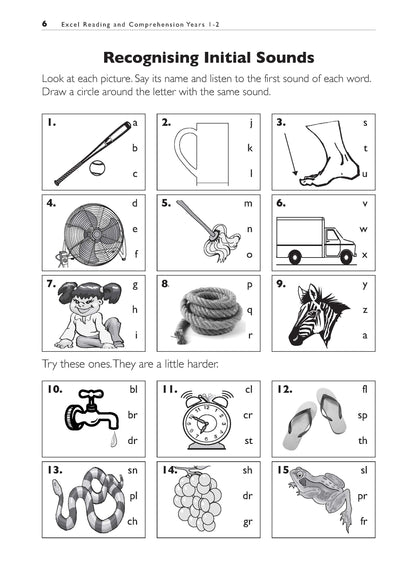 6 Excel Reading and Comprehension Years 1-2

Recognising Initial Sounds

Look at each picture. Say its name and listen to the first sound of each word. Draw a circle around the letter with the same sound.

1. a b c

2. j k l

3. s t u

4. d e f

5. m n o

6. v w x

7. g h i

8. p q r

9. y z a

Try these ones. They are a little harder.

10. bl br dr

11. cl cr st

12. fl sp th

13. sn pl ch

14. sh dr gr

15 sl pr fr