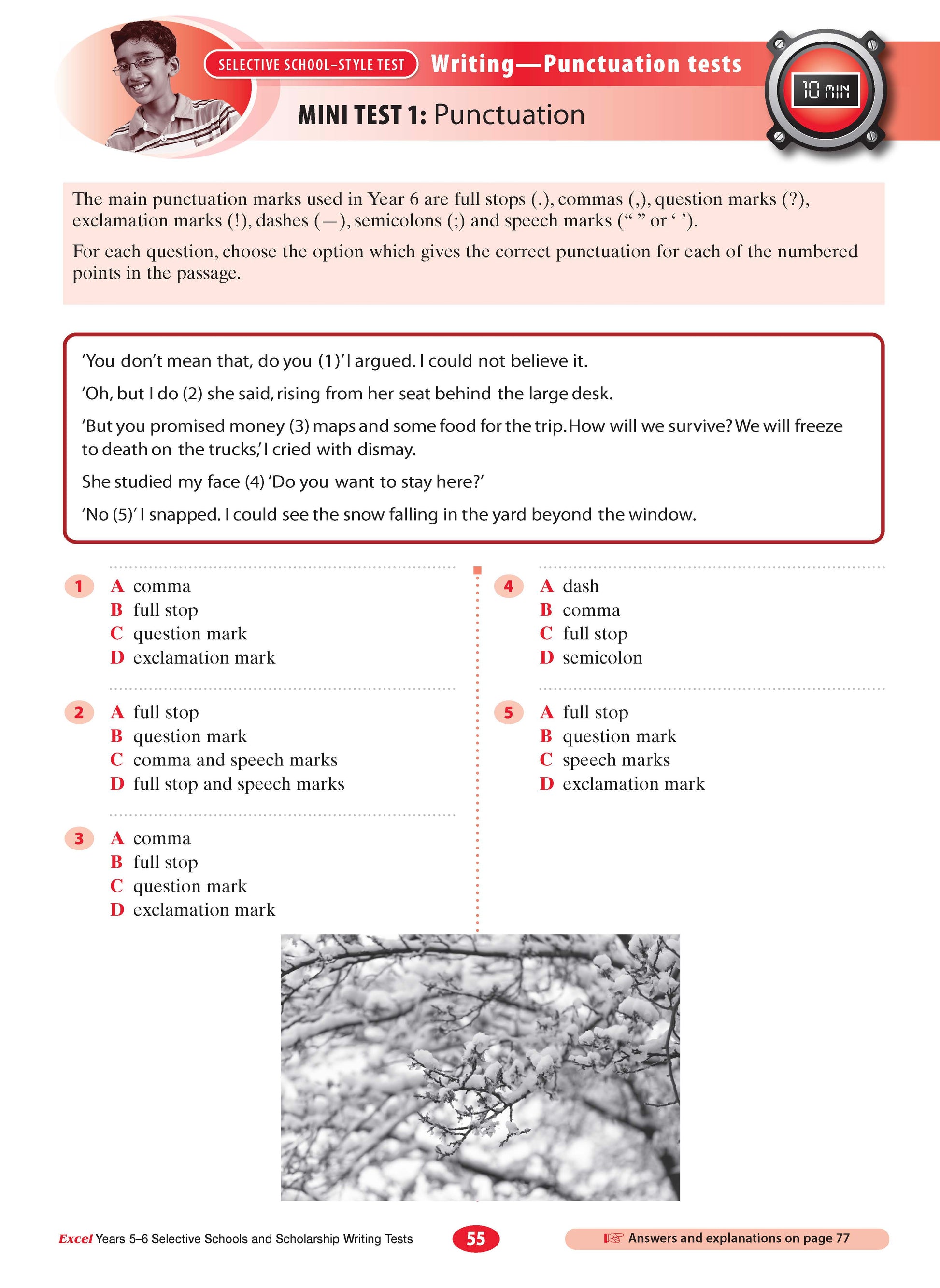 SELECTIVE SCHOOL–STYLE TEST Writing—Punctuation tests

10 MIN

MINI TEST 1: Punctuation

The main punctuation marks used in Year 6 are full stops (.), commas (,), question marks (?), exclamation marks (!), dashes (—), semicolons (;) and speech marks (“ ” or ‘ ’).

For each question, choose the option which gives the correct punctuation for each of the numbered points in the passage.

‘You don’t mean that, do you (1)’ I argued. I could not believe it.

‘Oh, but I do (2) she said, rising from her seat behind the large desk.

‘But you promised money (3) maps and some food for the trip. How will we survive? We will freeze to death on the trucks,’ I cried with dismay.

She studied my face (4) ‘Do you want to stay here?’

‘No (5)’ I snapped. I could see the snow falling in the yard beyond the window.

1 A comma
B full stop
C question mark
D exclamation mark

2 A full stop
B question mark
C comma and speech marks
D full stop and speech marks

3 A comma
B full stop
C question mark
D exclamation mark

4 A dash
B comma
C full stop
D semicolon

5 A full stop
B question mark
C speech marks
D exclamation mark

Excel Years 5–6 Selective Schools and Scholarship Writing Tests 55 Answers and explanations on page 77