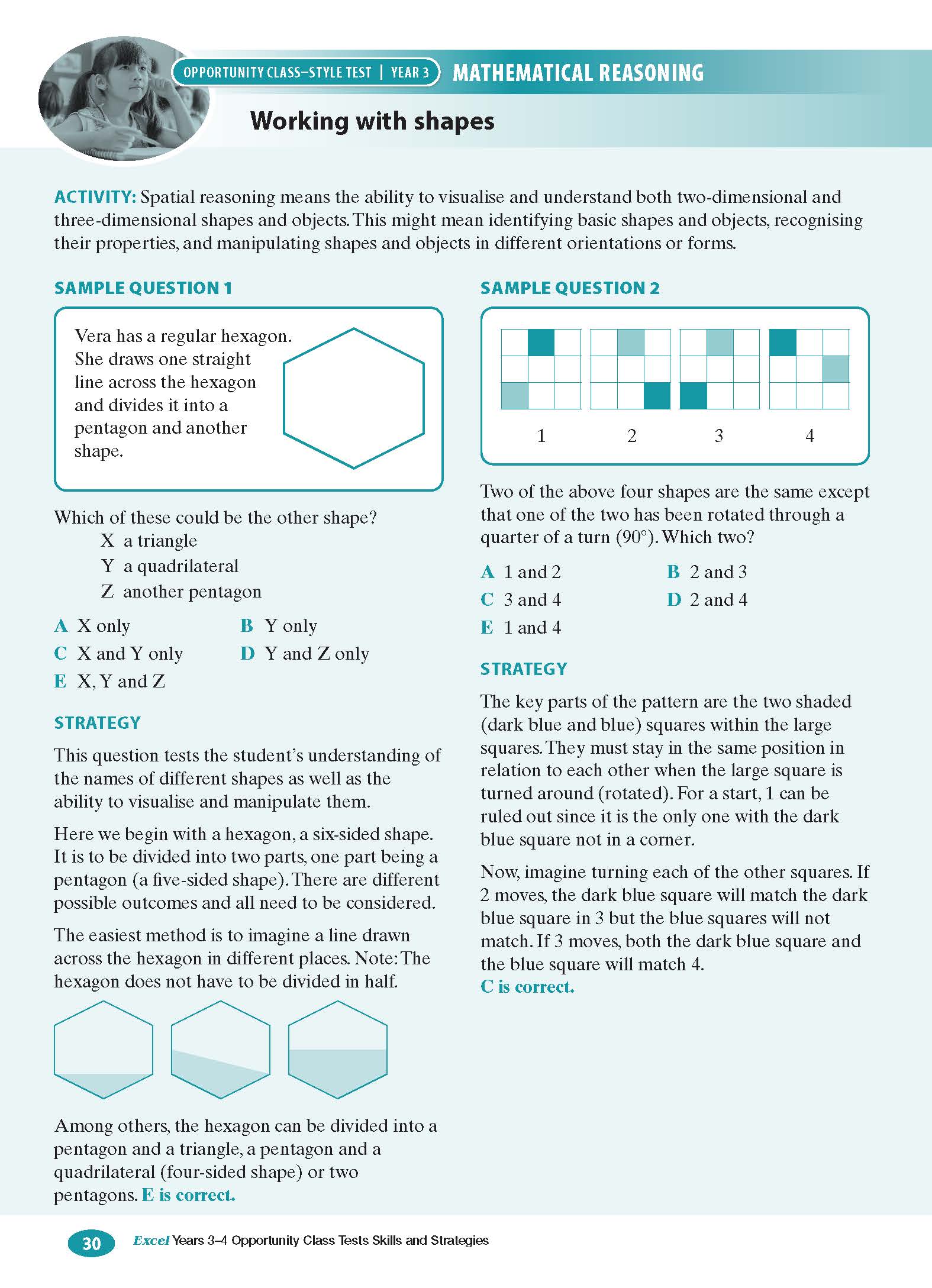 OPPORTUNITY CLASS–STYLE TEST | YEAR 3 MATHEMATICAL REASONING

Working with shapes

ACTIVITY: Spatial reasoning means the ability to visualise and understand both two-dimensional and three-dimensional shapes and objects. This might mean identifying basic shapes and objects, recognising their properties, and manipulating shapes and objects in different orientations or forms.

SAMPLE QUESTION 1

Vera has a regular hexagon. She draws one straight line across the hexagon and divides it into a pentagon and another shape.

Which of these could be the other shape?
X a triangle
Y a quadrilateral
Z another pentagon

A X only
B Y only
C X and Y only
D Y and Z only
E X, Y and Z

STRATEGY

This question tests the student's understanding of the names of different shapes as well as the ability to visualise and manipulate them.

Here we begin with a hexagon, a six-sided shape. It is to be divided into two parts, one part being a pentagon (a five-sided shape). There are different possible outcomes and all need to be considered.

The easiest method is to imagine a line drawn across the hexagon in different places. Note: The hexagon does not have to be divided in half.

Among others, the hexagon can be divided into a pentagon and a triangle, a pentagon and a quadrilateral (four-sided shape) or two pentagons. E is correct.

SAMPLE QUESTION 2

1 2 3 4

Two of the above four shapes are the same except that one of the two has been rotated through a quarter of a turn (90°). Which two?

A 1 and 2
B 2 and 3
C 3 and 4
D 2 and 4
E 1 and 4

STRATEGY

The key parts of the pattern are the two shaded (dark blue and blue) squares within the large squares. They must stay in the same position in relation to each other when the large square is turned around (rotated). For a start, 1 can be ruled out since it is the only one with the dark blue square not in a corner.

Now, imagine turning each of the other squares. If 2 moves, the dark blue square will match the dark blue square in 3 but the blue squares will not match. If 3 moves, both the dark blue square and the blue square will match 4.
C is correct.

30 Excel Years 3–4 Opportunity Class Tests Skills and Strategies