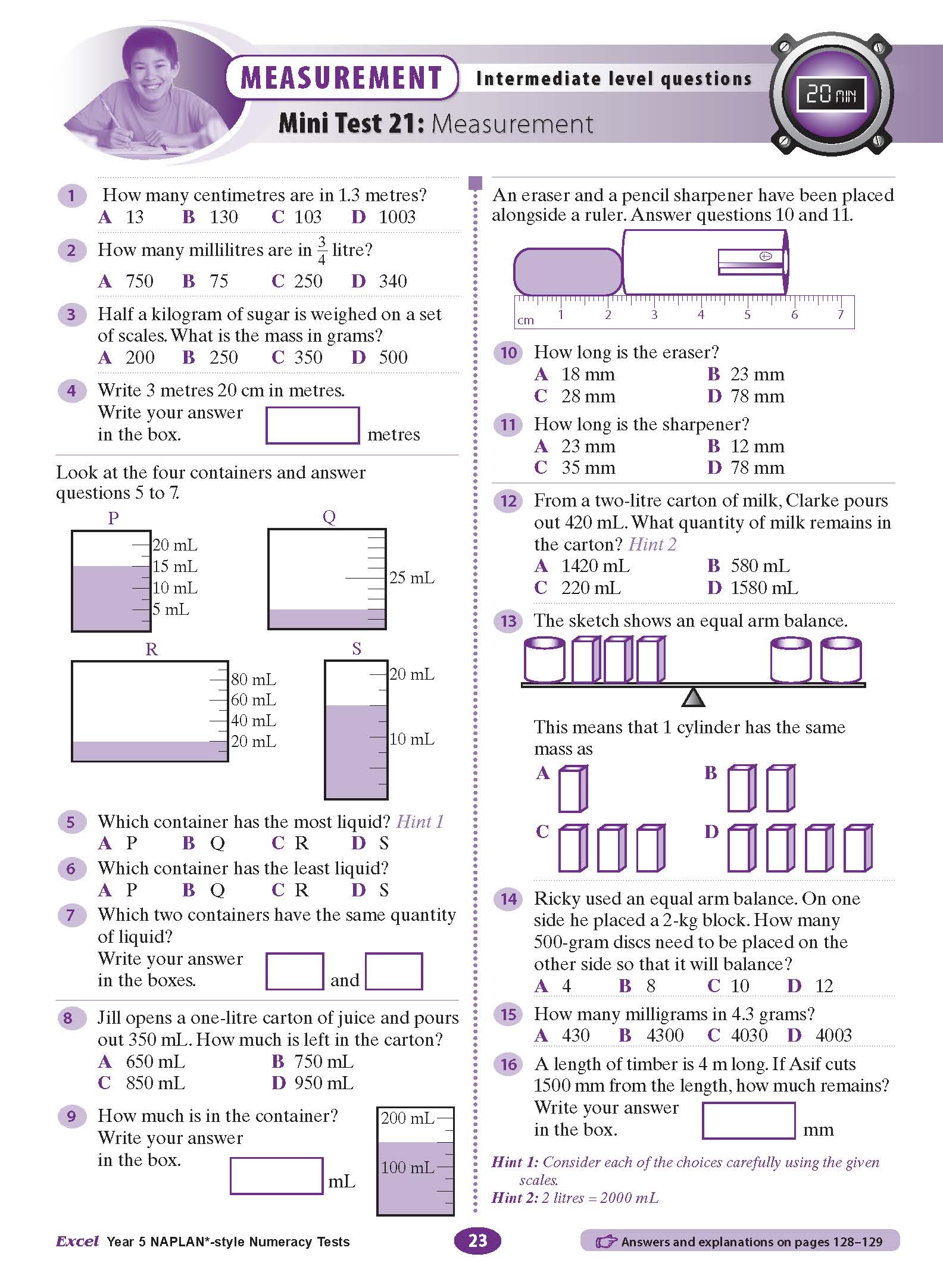 MEASUREMENT Intermediate level questions

20 MIN

Mini Test 21: Measurement

1 How many centimetres are in 1.3 metres?
A 13 B 130 C 103 D 1003

2 How many millilitres are in $\frac{3}{4}$ litre?
A 750 B 75 C 250 D 340

3 Half a kilogram of sugar is weighed on a set of scales. What is the mass in grams?
A 200 B 250 C 350 D 500

4 Write 3 metres 20 cm in metres.
Write your answer in the box. metres

Look at the four containers and answer questions 5 to 7.

P
20 mL
15 mL
10 mL
5 mL

Q
25 mL

R
80 mL
60 mL
40 mL
20 mL

S
20 mL
10 mL

5 Which container has the most liquid? Hint 1
A P B Q C R D S

6 Which container has the least liquid?
A P B Q C R D S

7 Which two containers have the same quantity of liquid?
Write your answer in the boxes. and

8 Jill opens a one-litre carton of juice and pours out 350 mL. How much is left in the carton?
A 650 mL B 750 mL
C 850 mL D 950 mL

9 How much is in the container?
Write your answer in the box. mL

200 mL
100 mL

An eraser and a pencil sharpener have been placed alongside a ruler. Answer questions 10 and 11.

cm 1 2 3 4 5 6 7

10 How long is the eraser?
A 18 mm B 23 mm
C 28 mm D 78 mm

11 How long is the sharpener?
A 23 mm B 12 mm
C 35 mm D 78 mm

12 From a two-litre carton of milk, Clarke pours out 420 mL. What quantity of milk remains in the carton? Hint 2
A 1420 mL B 580 mL
C 220 mL D 1580 mL

13 The sketch shows an equal arm balance.

This means that 1 cylinder has the same mass as
A B
C D

14 Ricky used an equal arm balance. On one side he placed a 2-kg block. How many 500-gram discs need to be placed on the other side so that it will balance?
A 4 B 8 C 10 D 12

15 How many milligrams in 4.3 grams?
A 430 B 4300 C 4030 D 4003

16 A length of timber is 4 m long. If Asif cuts 1500 mm from the length, how much remains?
Write your answer in the box. mm

Hint 1: Consider each of the choices carefully using the given scales.
Hint 2: 2 litres = 2000 mL

Excel Year 5 NAPLAN*-style Numeracy Tests 23 Answers and explanations on pages 128–129