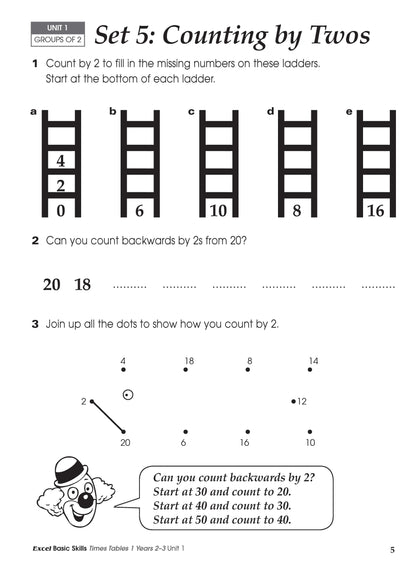 UNIT 1
GROUPS OF 2

Set 5: Counting by Twos

1 Count by 2 to fill in the missing numbers on these ladders. Start at the bottom of each ladder.

a
4
2
0

b
6

c
10

d
8

e
16

2 Can you count backwards by 2s from 20?

20 18 .......... .......... .......... .......... .......... ..........

3 Join up all the dots to show how you count by 2.

4 18 8 14
2 12
20 6 16 10

Can you count backwards by 2?
Start at 30 and count to 20.
Start at 40 and count to 30.
Start at 50 and count to 40.

Excel Basic Skills Times Tables 1 Years 2–3 Unit 1

5