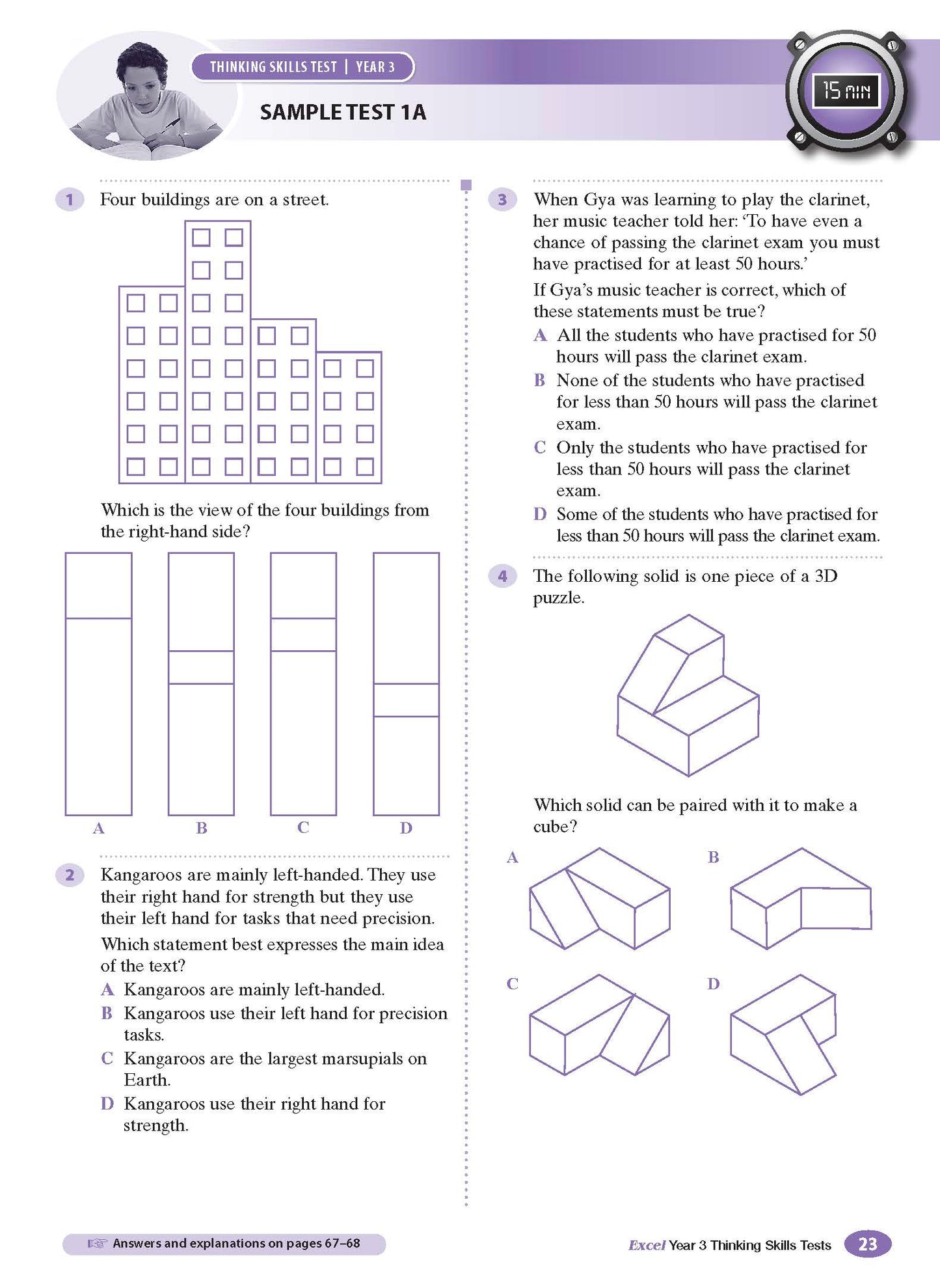 THINKING SKILLS TEST | YEAR 3

SAMPLE TEST 1A

15 MIN

1 Four buildings are on a street.

Which is the view of the four buildings from the right-hand side?

A B C D

2 Kangaroos are mainly left-handed. They use their right hand for strength but they use their left hand for tasks that need precision.

Which statement best expresses the main idea of the text?

A Kangaroos are mainly left-handed.

B Kangaroos use their left hand for precision tasks.

C Kangaroos are the largest marsupials on Earth.

D Kangaroos use their right hand for strength.

3 When Gya was learning to play the clarinet, her music teacher told her: 'To have even a chance of passing the clarinet exam you must have practised for at least 50 hours.'

If Gya's music teacher is correct, which of these statements must be true?

A All the students who have practised for 50 hours will pass the clarinet exam.

B None of the students who have practised for less than 50 hours will pass the clarinet exam.

C Only the students who have practised for less than 50 hours will pass the clarinet exam.

D Some of the students who have practised for less than 50 hours will pass the clarinet exam.

4 The following solid is one piece of a 3D puzzle.

Which solid can be paired with it to make a cube?

A B

C D

Answers and explanations on pages 67–68

Excel Year 3 Thinking Skills Tests 23