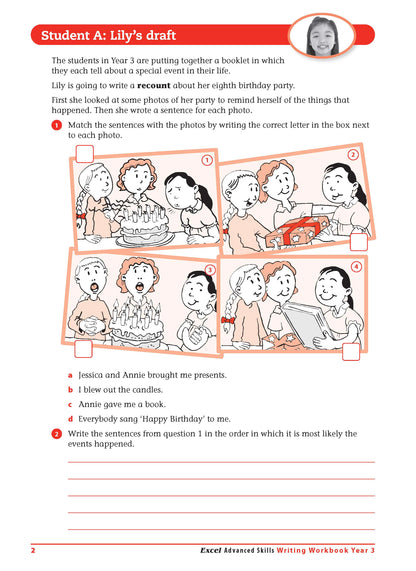 Student A: Lily's draft

The students in Year 3 are putting together a booklet in which they each tell about a special event in their life.

Lily is going to write a **recount** about her eighth birthday party.

First she looked at some photos of her party to remind herself of the things that happened. Then she wrote a sentence for each photo.

1 Match the sentences with the photos by writing the correct letter in the box next to each photo.

1

2

3

4

a Jessica and Annie brought me presents.

b I blew out the candles.

c Annie gave me a book.

d Everybody sang 'Happy Birthday' to me.

2 Write the sentences from question 1 in the order in which it is most likely the events happened.

2 Excel Advanced Skills Writing Workbook Year 3