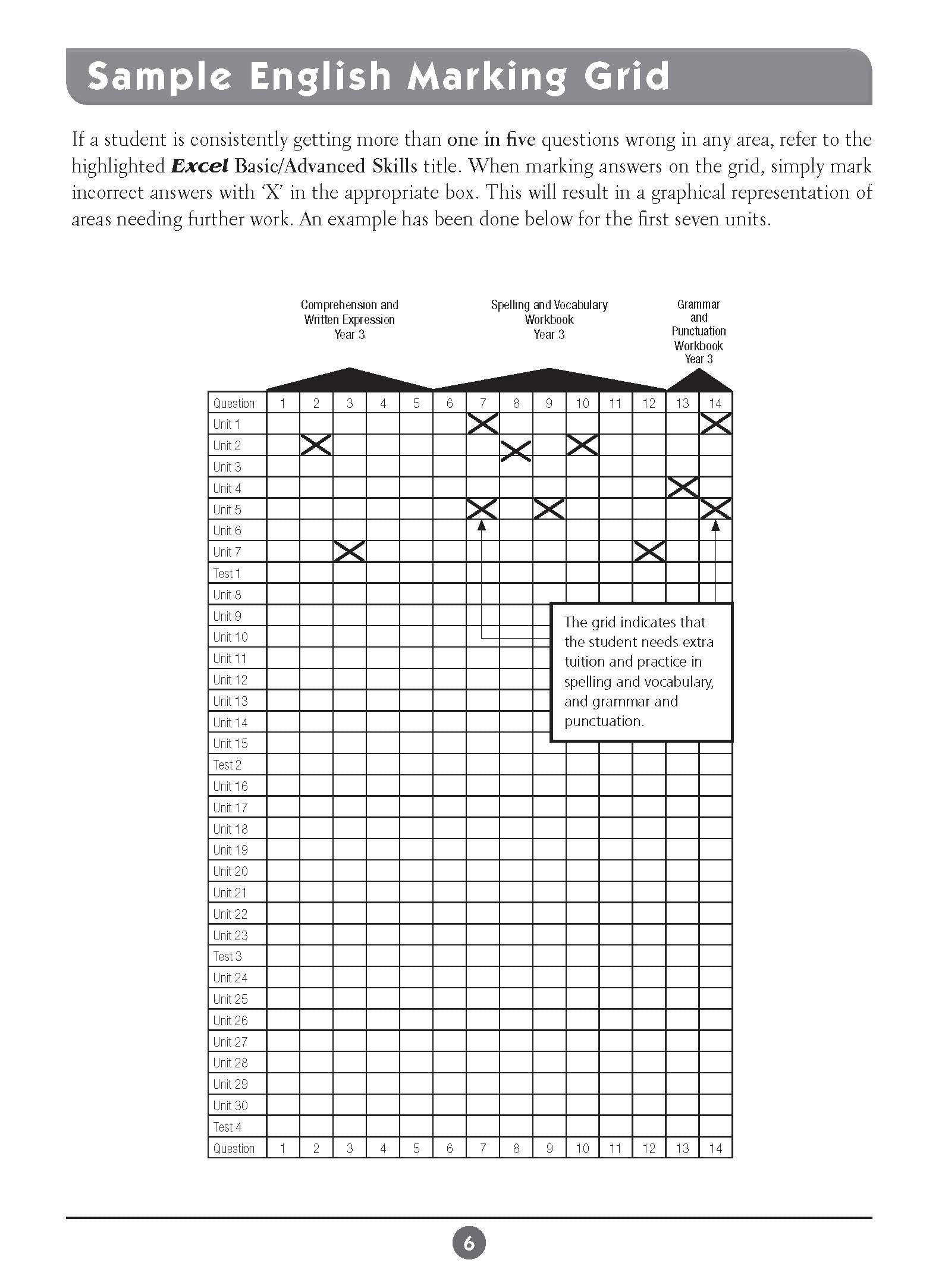 Sample English Marking Grid

If a student is consistently getting more than one in five questions wrong in any area, refer to the highlighted Excel Basic/Advanced Skills title. When marking answers on the grid, simply mark incorrect answers with 'X' in the appropriate box. This will result in a graphical representation of areas needing further work. An example has been done below for the first seven units.

Comprehension and Written Expression Year 3

Spelling and Vocabulary Workbook Year 3

Grammar and Punctuation Workbook Year 3

| Question | 1 | 2 | 3 | 4 | 5 | 6 | 7 | 8 | 9 | 10 | 11 | 12 | 13 | 14 |
|---|---|---|---|---|---|---|---|---|---|---|---|---|---|---|
| Unit 1 | | | | | | | X | | | | | | | X |
| Unit 2 | | X | | | | | | X | | X | | | | |
| Unit 3 | | | | | | | | | | | | | | |
| Unit 4 | | | | | | | | | | | | | X | |
| Unit 5 | | | | | | | X | | X | | | | | X |
| Unit 6 | | | | | | | | | | | | | | |
| Unit 7 | | | X | | | | | | | | | X | | |
| Test 1 | | | | | | | | | | | | | | |
| Unit 8 | | | | | | | | | | | | | | |
| Unit 9 | | | | | | | | | | | | | | |
| Unit 10 | | | | | | | | | | | | | | |
| Unit 11 | | | | | | | | | | | | | | |
| Unit 12 | | | | | | | | | | | | | | |
| Unit 13 | | | | | | | | | | | | | | |
| Unit 14 | | | | | | | | | | | | | | |
| Unit 15 | | | | | | | | | | | | | | |
| Test 2 | | | | | | | | | | | | | | |
| Unit 16 | | | | | | | | | | | | | | |
| Unit 17 | | | | | | | | | | | | | | |
| Unit 18 | | | | | | | | | | | | | | |
| Unit 19 | | | | | | | | | | | | | | |
| Unit 20 | | | | | | | | | | | | | | |
| Unit 21 | | | | | | | | | | | | | | |
| Unit 22 | | | | | | | | | | | | | | |
| Unit 23 | | | | | | | | | | | | | | |
| Test 3 | | | | | | | | | | | | | | |
| Unit 24 | | | | | | | | | | | | | | |
| Unit 25 | | | | | | | | | | | | | | |
| Unit 26 | | | | | | | | | | | | | | |
| Unit 27 | | | | | | | | | | | | | | |
| Unit 28 | | | | | | | | | | | | | | |
| Unit 29 | | | | | | | | | | | | | | |
| Unit 30 | | | | | | | | | | | | | | |
| Test 4 | | | | | | | | | | | | | | |
| Question | 1 | 2 | 3 | 4 | 5 | 6 | 7 | 8 | 9 | 10 | 11 | 12 | 13 | 14 |

The grid indicates that the student needs extra tuition and practice in spelling and vocabulary, and grammar and punctuation.

6