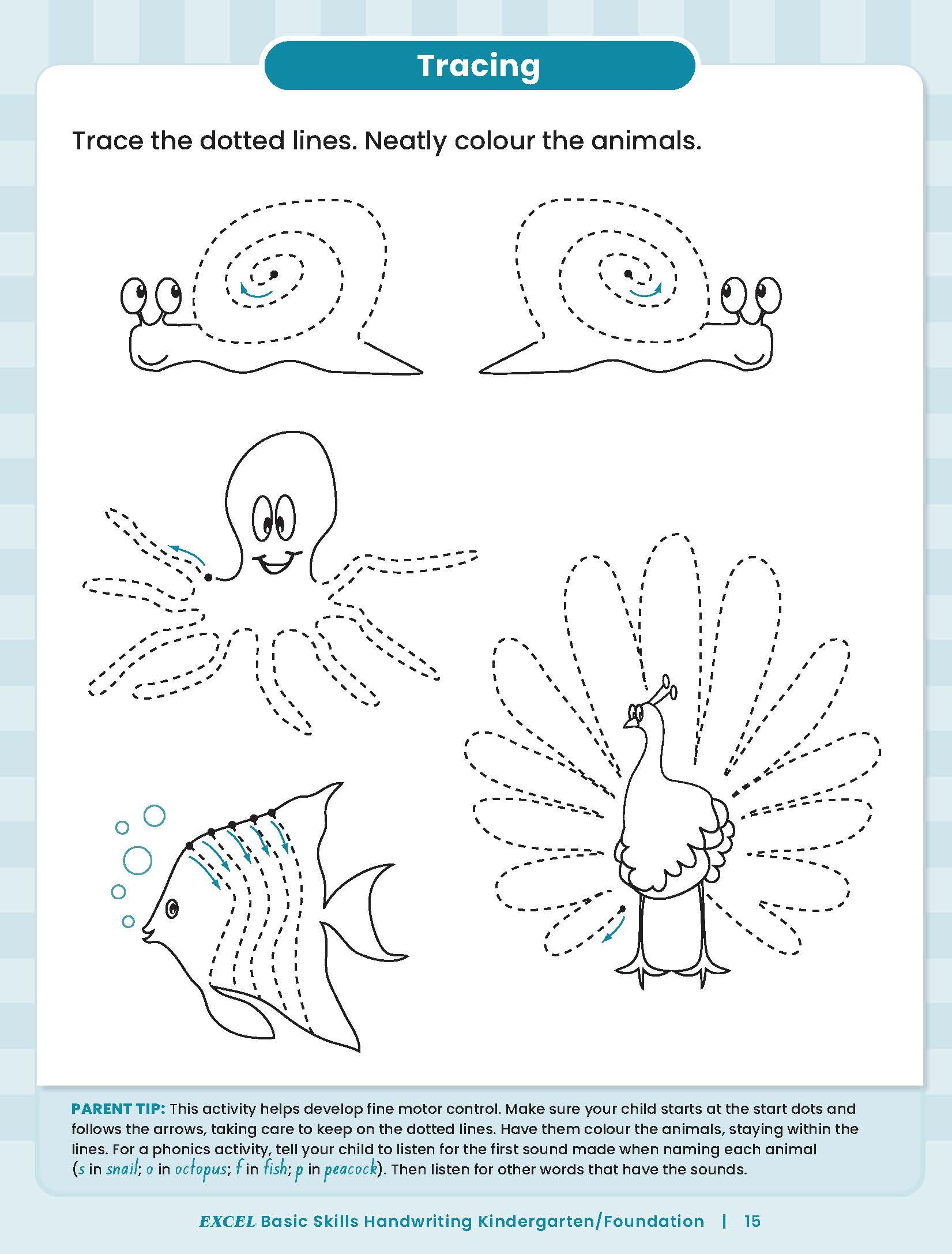 Tracing

Trace the dotted lines. Neatly colour the animals.

PARENT TIP: This activity helps develop fine motor control. Make sure your child starts at the start dots and follows the arrows, taking care to keep on the dotted lines. Have them colour the animals, staying within the lines. For a phonics activity, tell your child to listen for the first sound made when naming each animal (s in snail; o in octopus; f in fish; p in peacock). Then listen for other words that have the sounds.

EXCEL Basic Skills Handwriting Kindergarten/Foundation | 15