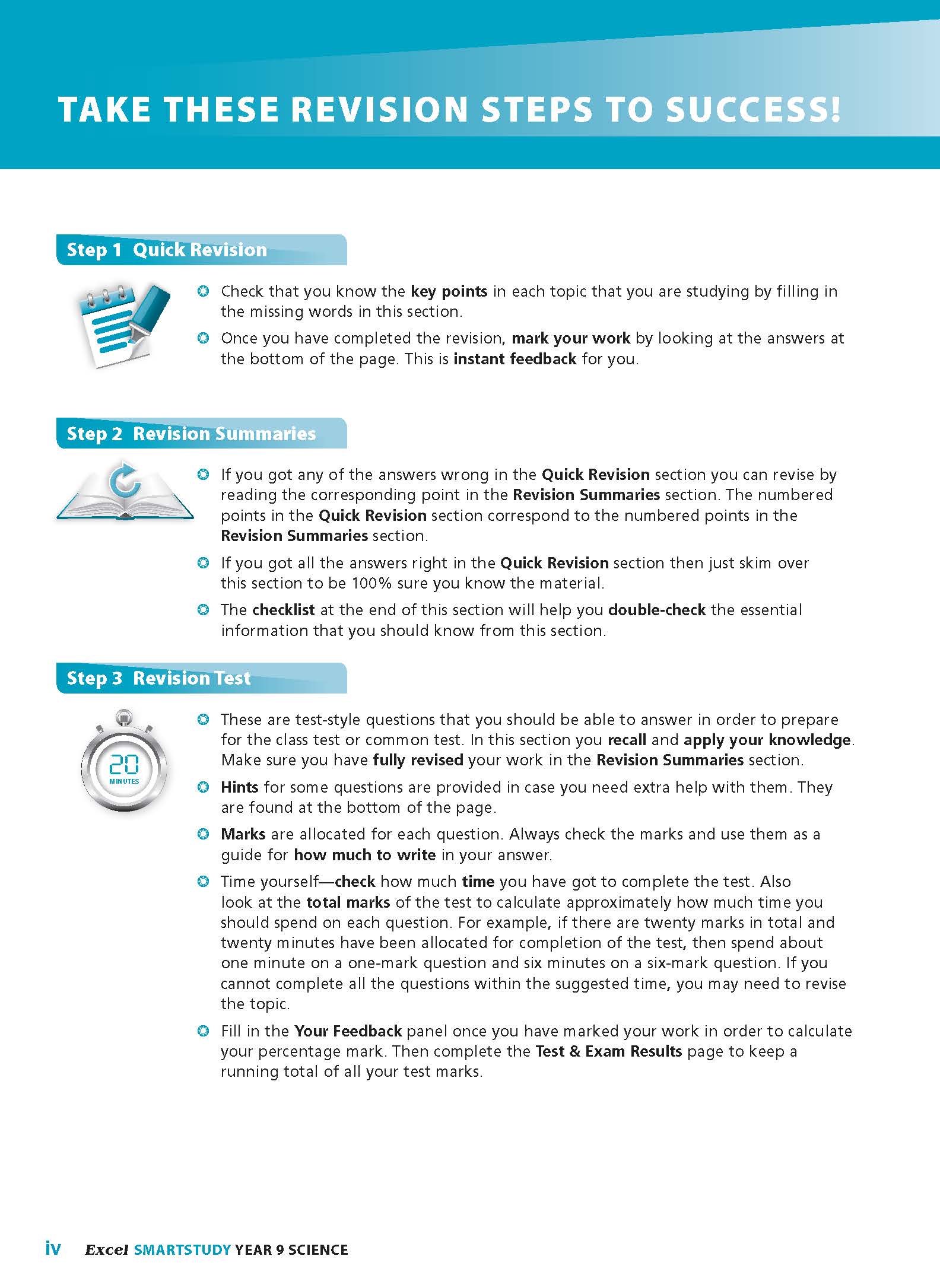 TAKE THESE REVISION STEPS TO SUCCESS!

Step 1 Quick Revision

Check that you know the key points in each topic that you are studying by filling in the missing words in this section.

Once you have completed the revision, mark your work by looking at the answers at the bottom of the page. This is instant feedback for you.

Step 2 Revision Summaries

If you got any of the answers wrong in the Quick Revision section you can revise by reading the corresponding point in the Revision Summaries section. The numbered points in the Quick Revision section correspond to the numbered points in the Revision Summaries section.

If you got all the answers right in the Quick Revision section then just skim over this section to be 100% sure you know the material.

The checklist at the end of this section will help you double-check the essential information that you should know from this section.

Step 3 Revision Test

20 MINUTES

These are test-style questions that you should be able to answer in order to prepare for the class test or common test. In this section you recall and apply your knowledge. Make sure you have fully revised your work in the Revision Summaries section.

Hints for some questions are provided in case you need extra help with them. They are found at the bottom of the page.

Marks are allocated for each question. Always check the marks and use them as a guide for how much to write in your answer.

Time yourself—check how much time you have got to complete the test. Also look at the total marks of the test to calculate approximately how much time you should spend on each question. For example, if there are twenty marks in total and twenty minutes have been allocated for completion of the test, then spend about one minute on a one-mark question and six minutes on a six-mark question. If you cannot complete all the questions within the suggested time, you may need to revise the topic.

Fill in the Your Feedback panel once you have marked your work in order to calculate your percentage mark. Then complete the Test & Exam Results page to keep a running total of all your test marks.

iv Excel SMARTSTUDY YEAR 9 SCIENCE